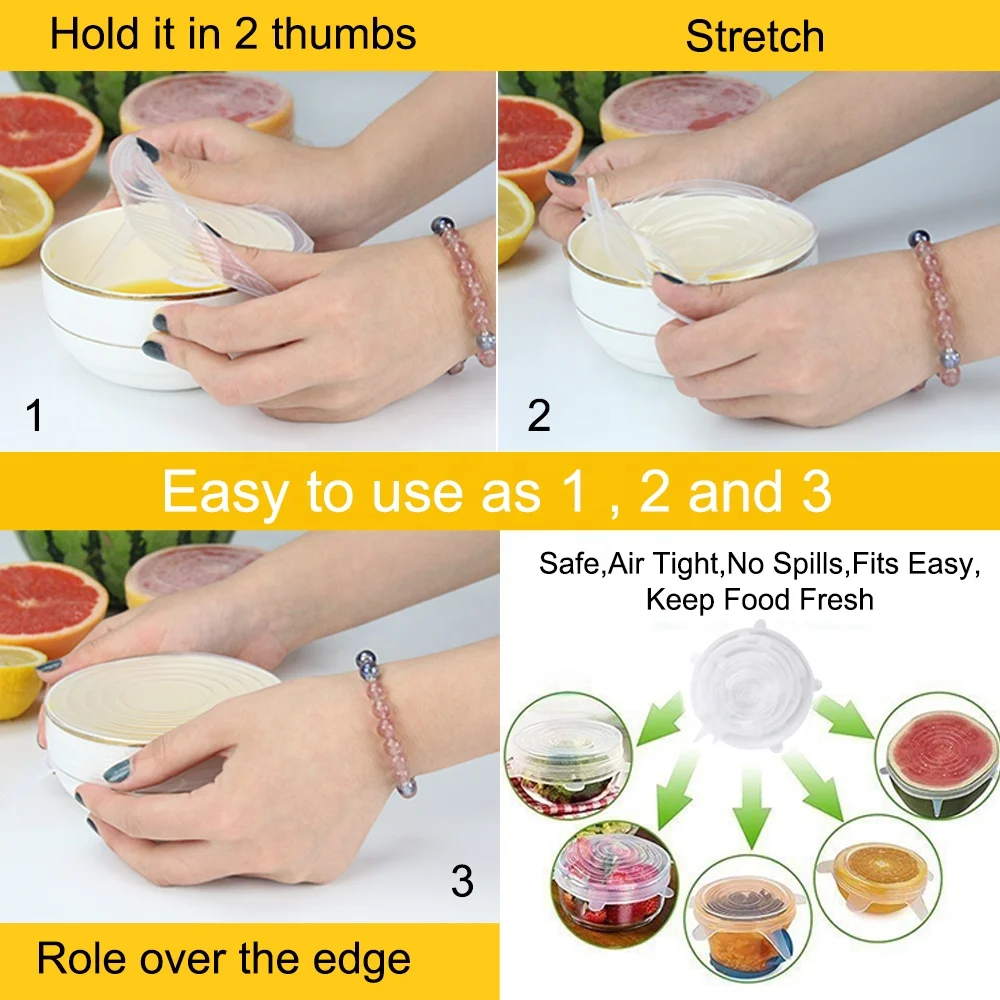 Hold it in 2 thumbs

Stretch

1

2

Easy to use as 1 , 2 and 3

Safe,Air Tight,No Spills,Fits Easy, Keep Food Fresh

3

Role over the edge