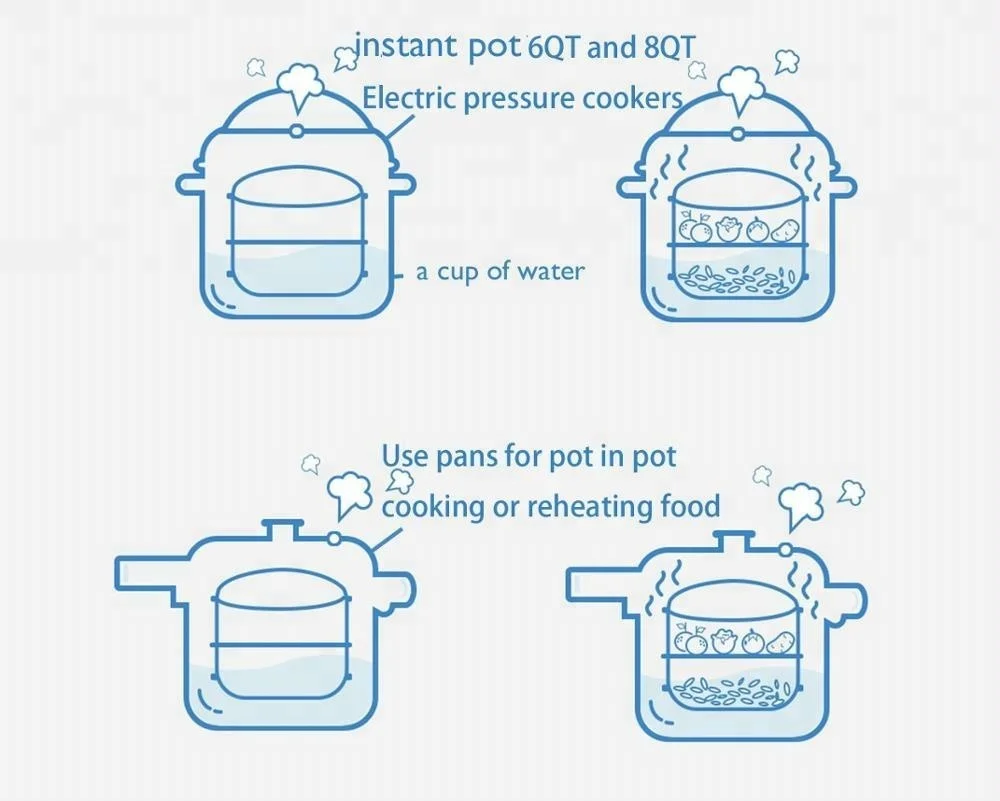 instant pot 6QT and 8QT
Electric pressure cookers

a cup of water

Use pans for pot in pot
cooking or reheating food