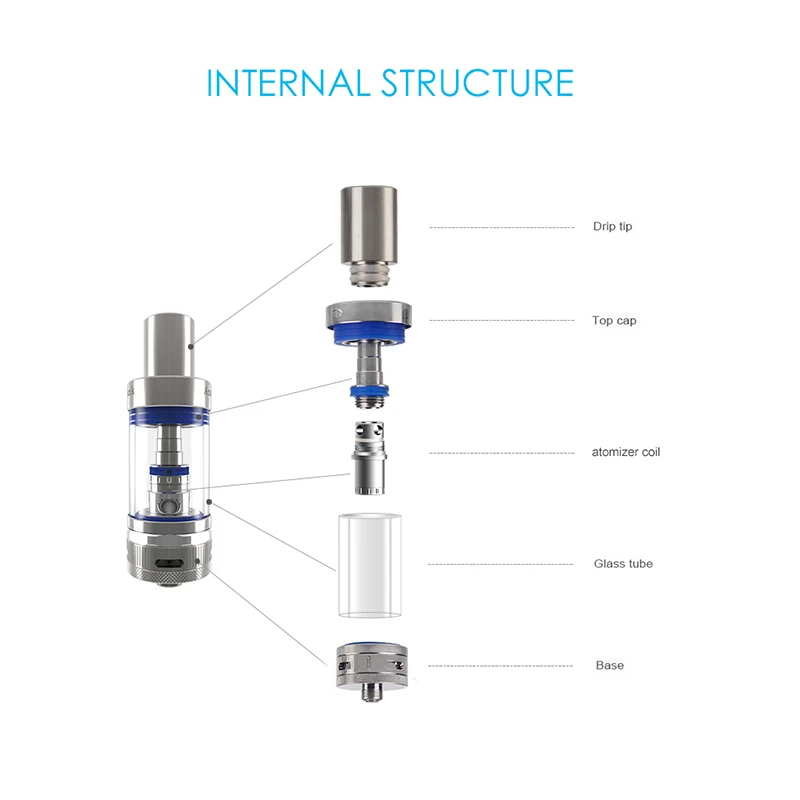 INTERNAL STRUCTURE

Drip tip

Top cap

atomizer coil

Glass tube

Base