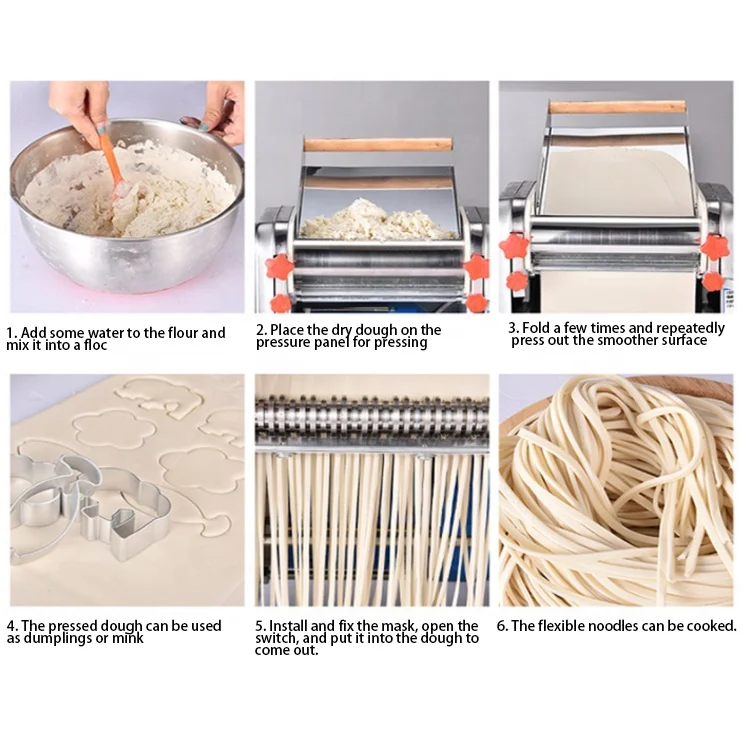 1. Add some water to the flour and mix it into a floc

2. Place the dry dough on the pressure panel for pressing

3. Fold a few times and repeatedly press out the smoother surface

4. The pressed dough can be used as dumplings or mink

5. Install and fix the mask, open the switch, and put it into the dough to come out.

6. The flexible noodles can be cooked.