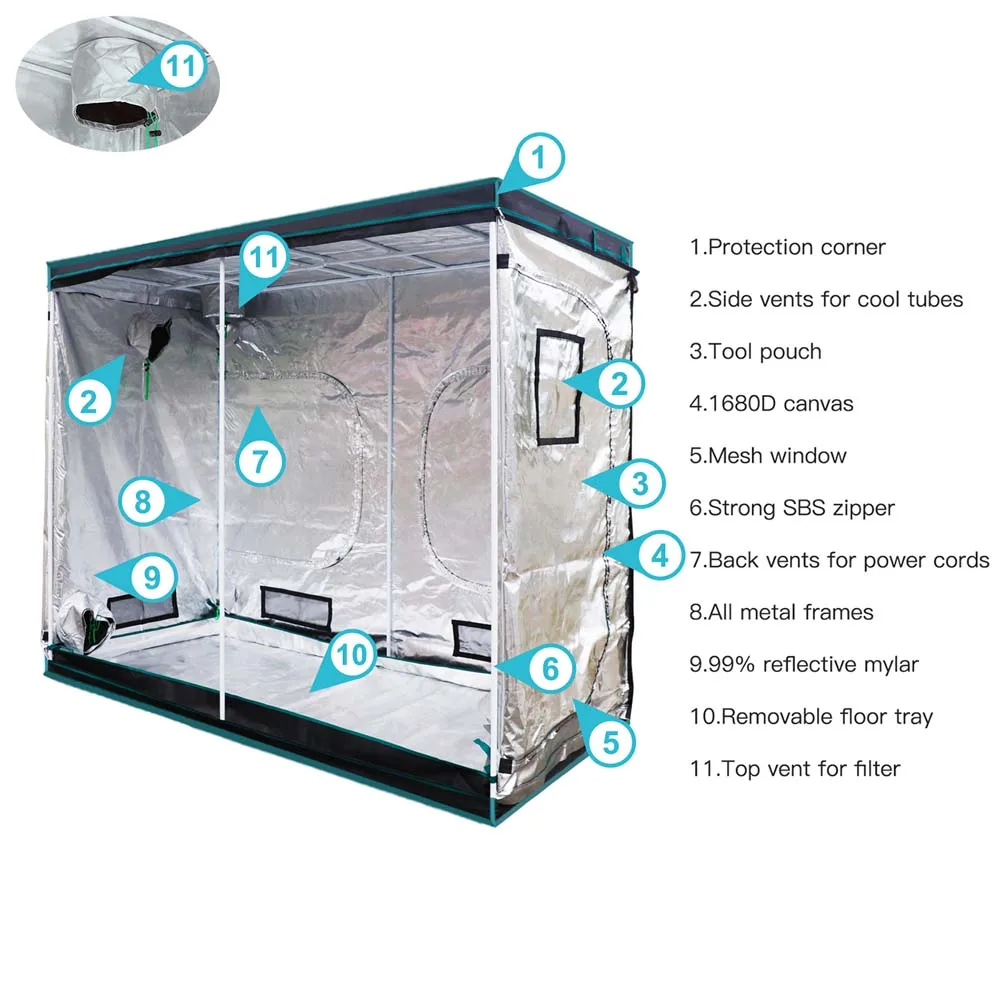 11

1

11

2

2

7

3

8

4

9

10

6

5

1.Protection corner

2.Side vents for cool tubes

3.Tool pouch

4.1680D canvas

5.Mesh window

6.Strong SBS zipper

7.Back vents for power cords

8.All metal frames

9.99% reflective mylar

10.Removable floor tray

11.Top vent for filter