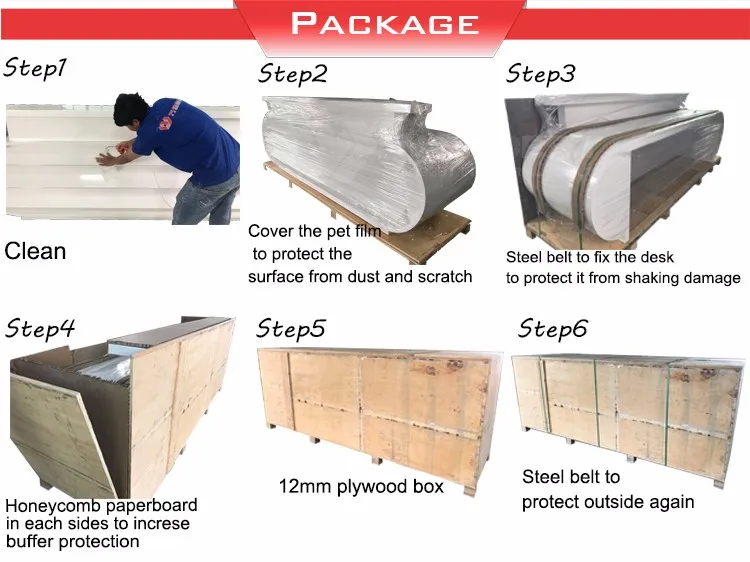 PACKAGE

Step1

Clean

Step2

Cover the pet film to protect the surface from dust and scratch

Step3

Steel belt to fix the desk to protect it from shaking damage

Step4

Honeycomb paperboard in each sides to increse buffer protection

Step5

12mm plywood box

Step6

Steel belt to protect outside again