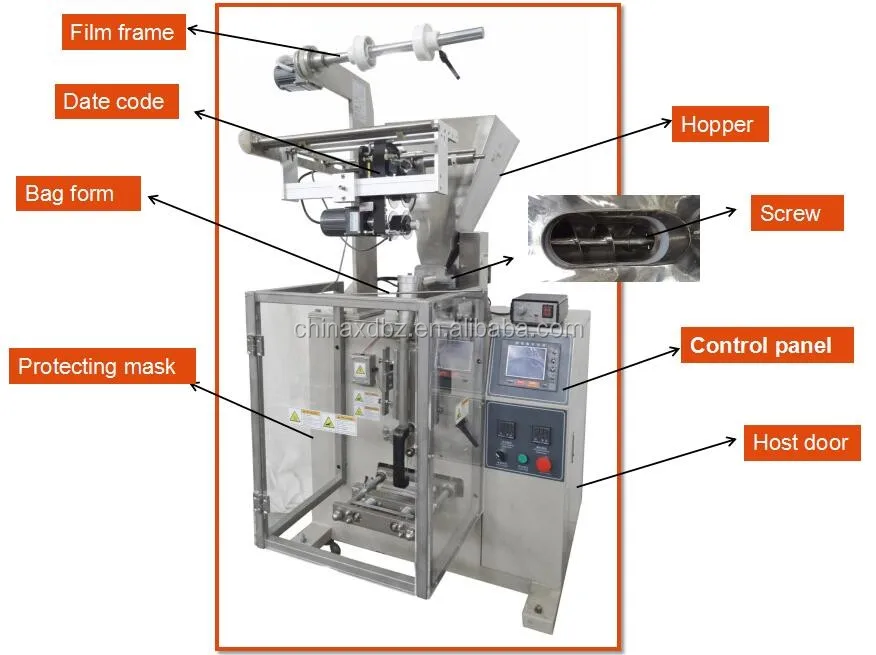 Film frame

Date code

Bag form

Protecting mask

Hopper

Screw

Control panel

Host door

chinaxdbz.en.alibaba.com