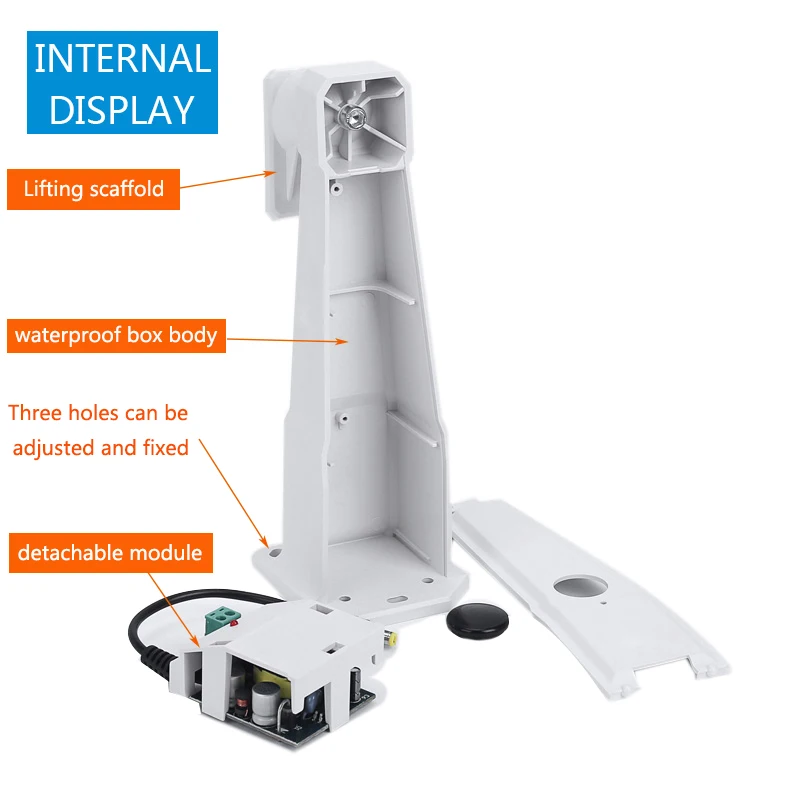 INTERNAL DISPLAY

Lifting scaffold

waterproof box body

Three holes can be adjusted and fixed

detachable module