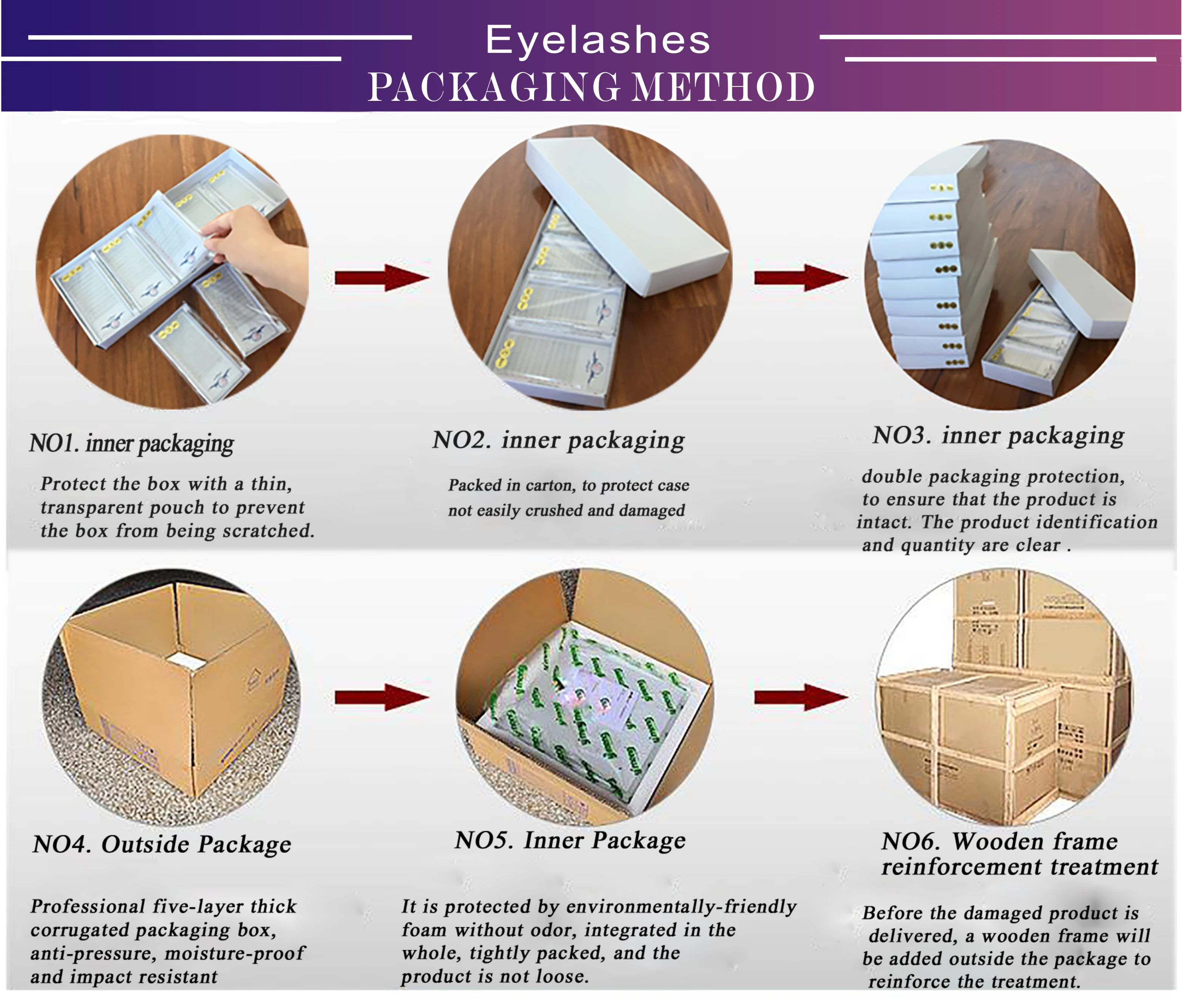 Eyelashes
PACKAGING METHOD

NO1. inner packaging

Protect the box with a thin, transparent pouch to prevent the box from being scratched.

NO2. inner packaging

Packed in carton, to protect case not easily crushed and damaged

NO3. inner packaging

double packaging protection, to ensure that the product is intact. The product identification and quantity are clear .

NO4. Outside Package

Professional five-layer thick corrugated packaging box, anti-pressure, moisture-proof and impact resistant

NO5. Inner Package

It is protected by environmentally-friendly foam without odor, integrated in the whole, tightly packed, and the product is not loose.

NO6. Wooden frame reinforcement treatment

Before the damaged product is delivered, a wooden frame will be added outside the package to reinforce the treatment.