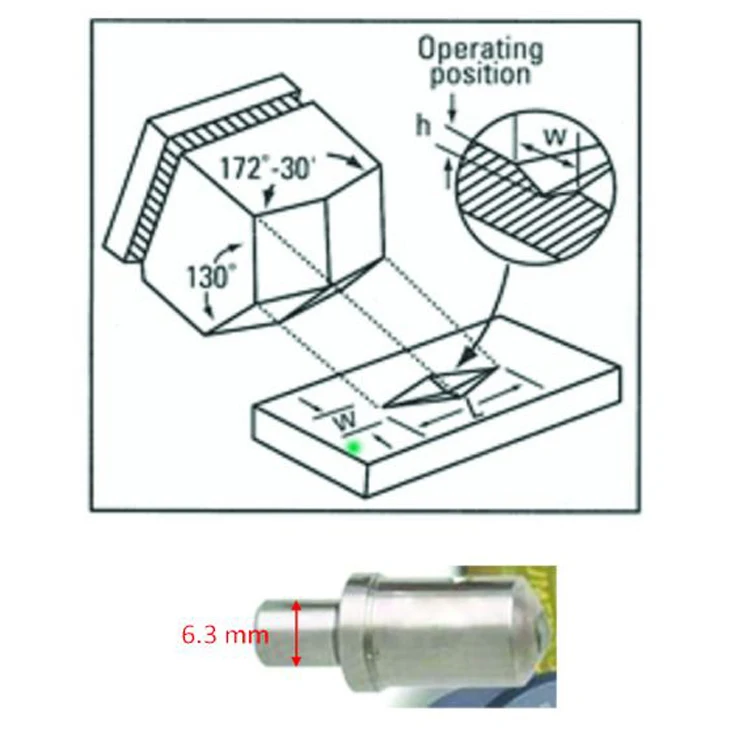 Operating position

h

w

172°-30'

130°

w

L

6.3 mm