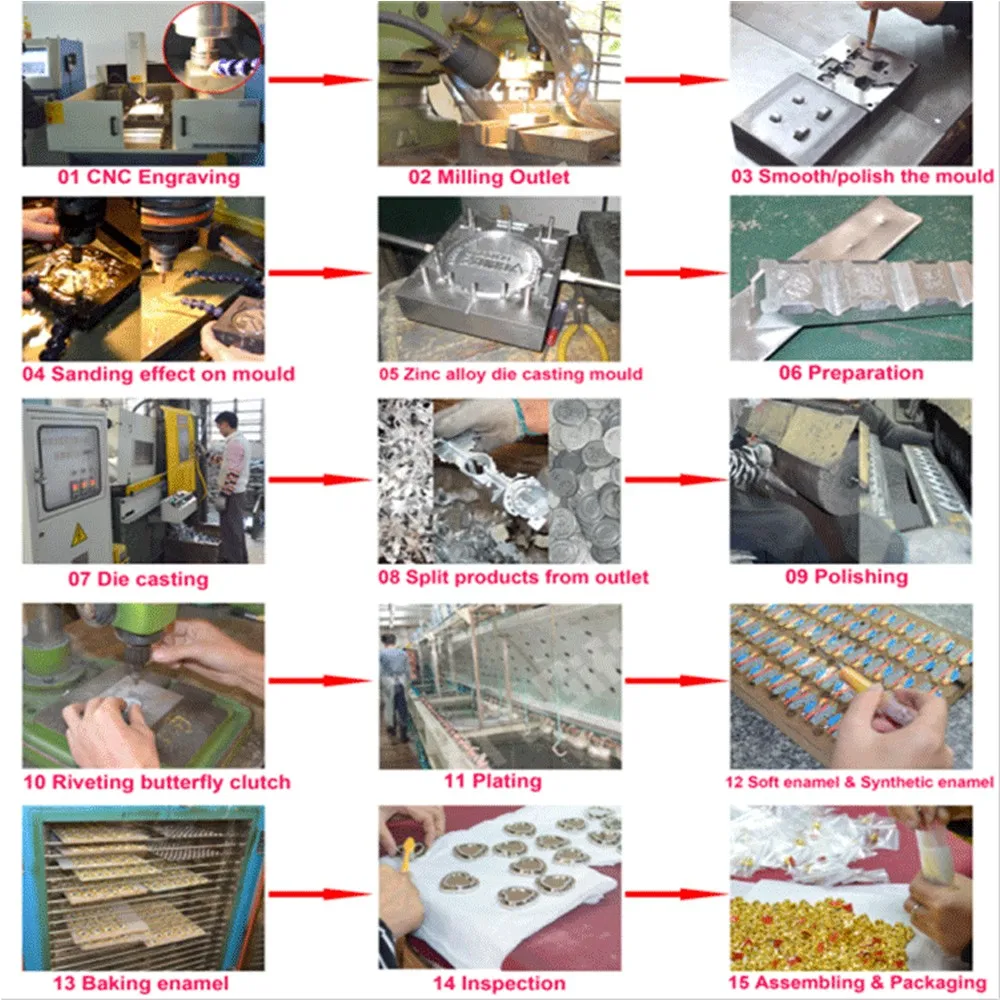 01 CNC Engraving

02 Milling Outlet

03 Smooth/polish the mould

04 Sanding effect on mould

05 Zinc alloy die casting mould

06 Preparation

07 Die casting

08 Split products from outlet

09 Polishing

10 Riveting butterfly clutch

11 Plating

12 Soft enamel & Synthetic enamel

13 Baking enamel

14 Inspection

15 Assembling & Packaging