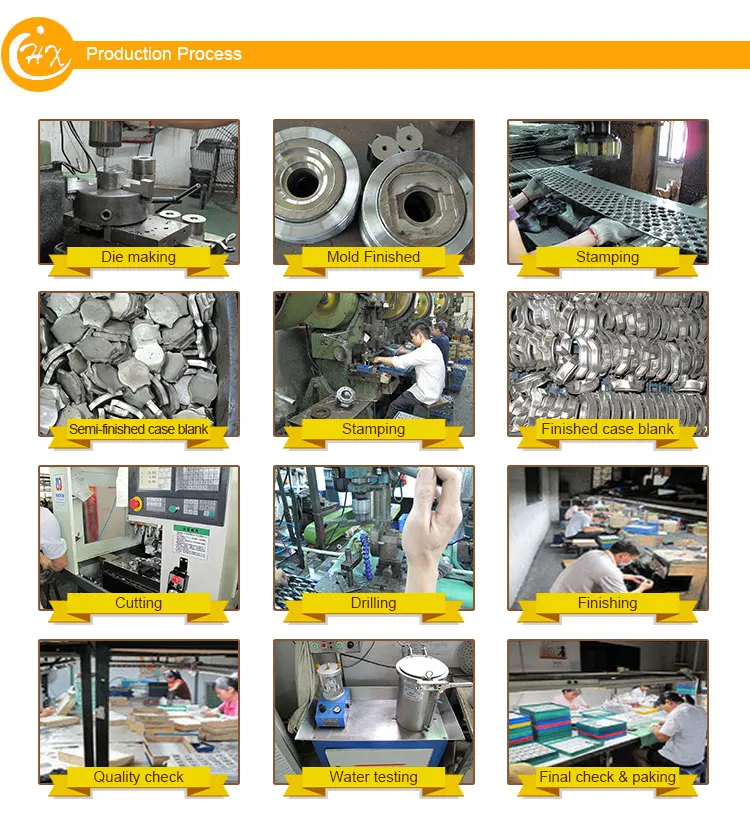 HX

Production Process

Die making

Mold Finished

Stamping

Semi-finished case blank

Stamping

Finished case blank

Cutting

Drilling

Finishing

Quality check

Water testing

Final check & paking