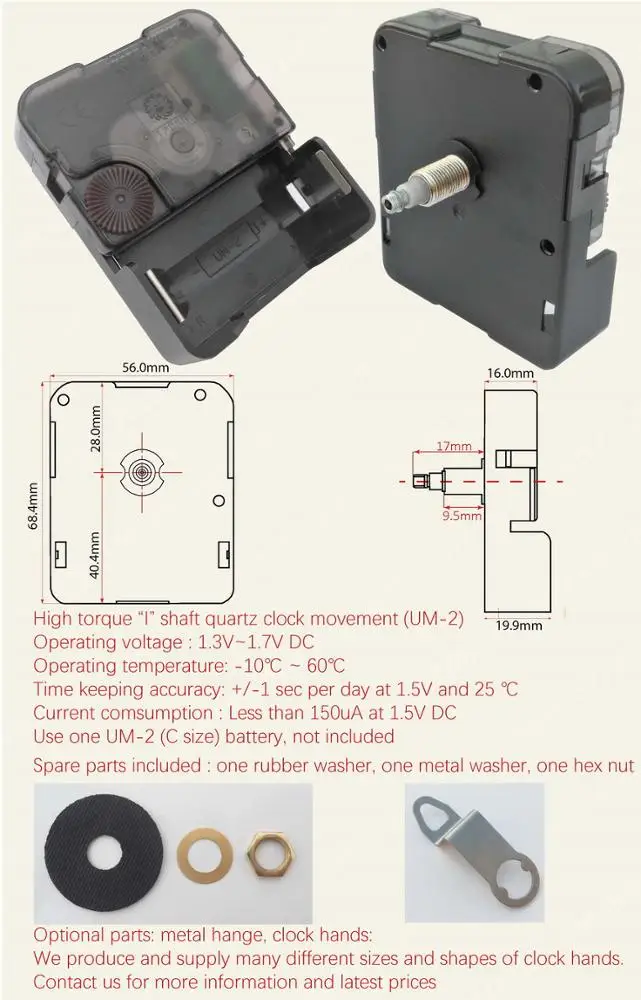 UM-2

56.0mm
28.0mm
68.4mm
40.4mm

16.0mm
17mm
9.5mm
19.9mm

High torque "I" shaft quartz clock movement (UM-2)
Operating voltage : 1.3V~1.7V DC
Operating temperature: -10℃ ~ 60℃
Time keeping accuracy: +/-1 sec per day at 1.5V and 25 ℃
Current comsumption : Less than 150uA at 1.5V DC
Use one UM-2 (C size) battery, not included

Spare parts included : one rubber washer, one metal washer, one hex nut

Optional parts: metal hange, clock hands:
We produce and supply many different sizes and shapes of clock hands.
Contact us for more information and latest prices