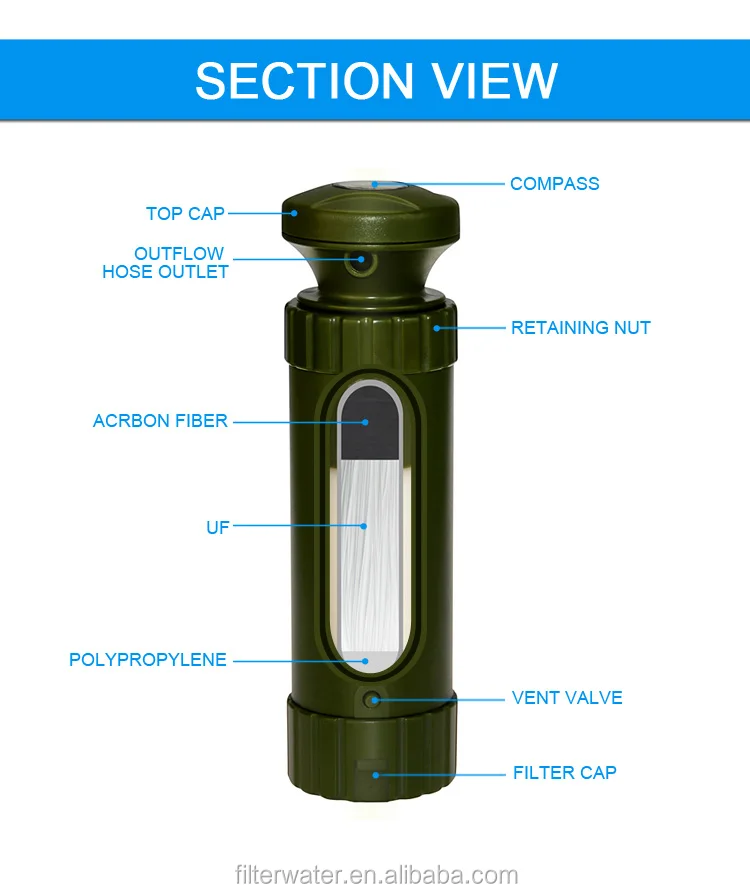 SECTION VIEW

COMPASS

TOP CAP

OUTFLOW
HOSE OUTLET

RETAINING NUT

ACRBON FIBER

UF

POLYPROPYLENE

VENT VALVE

FILTER CAP

filterwater.en.alibaba.com