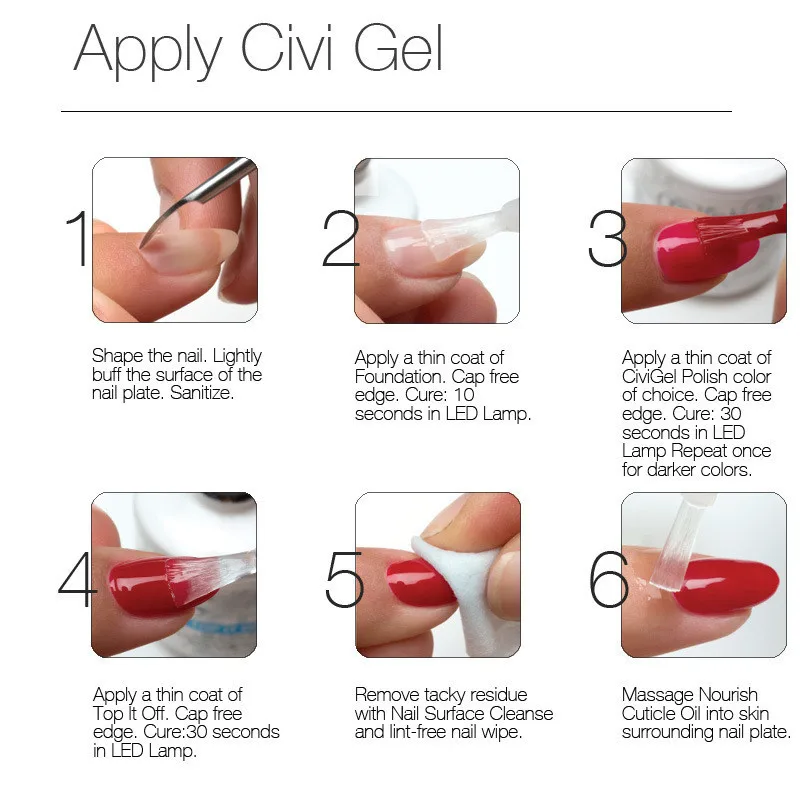 Apply Civi Gel

1

Shape the nail. Lightly buff the surface of the nail plate. Sanitize.

2

Apply a thin coat of Foundation. Cap free edge. Cure: 10 seconds in LED Lamp.

3

Apply a thin coat of CiviGel Polish color of choice. Cap free edge. Cure: 30 seconds in LED Lamp Repeat once for darker colors.

4

Apply a thin coat of Top It Off. Cap free edge. Cure:30 seconds in LED Lamp.

5

Remove tacky residue with Nail Surface Cleanse and lint-free nail wipe.

6

Massage Nourish Cuticle Oil into skin surrounding nail plate.