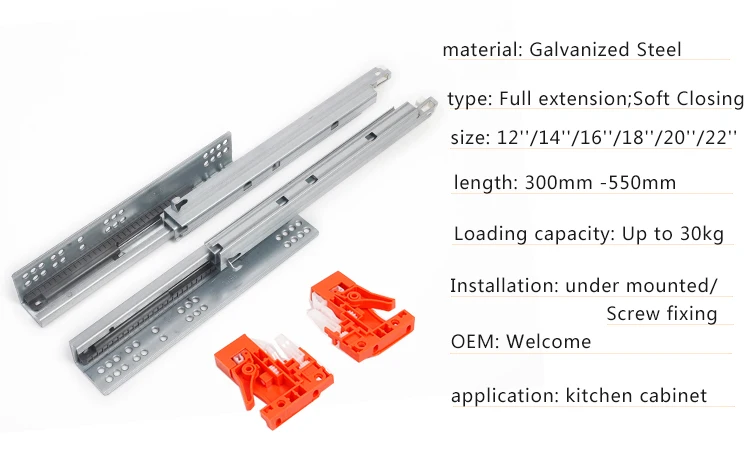 material: Galvanized Steel

type: Full extension;Soft Closing

size: 12''/14''/16''/18''/20''/22''

length: 300mm -550mm

Loading capacity: Up to 30kg

Installation: under mounted/ Screw fixing

OEM: Welcome

application: kitchen cabinet