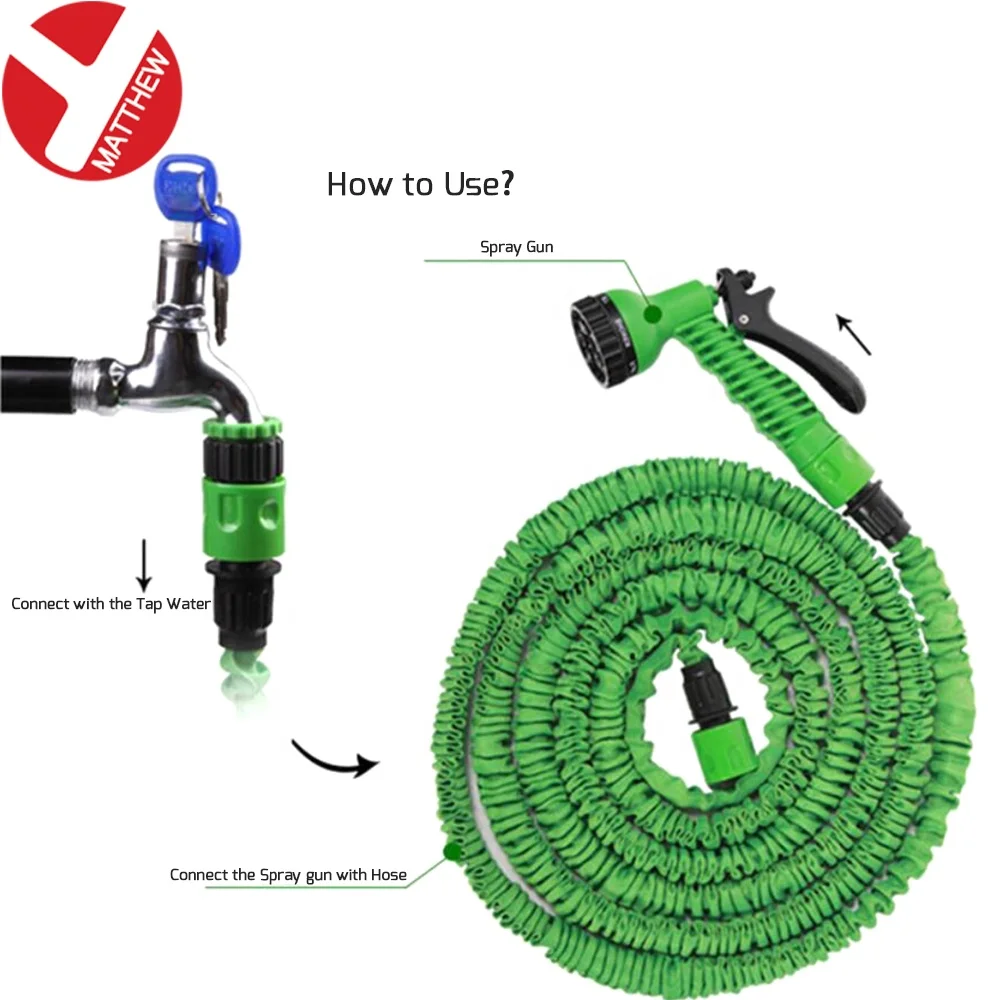 MATTHEW

How to Use?

Spray Gun

Connect with the Tap Water

Connect the Spray gun with Hose