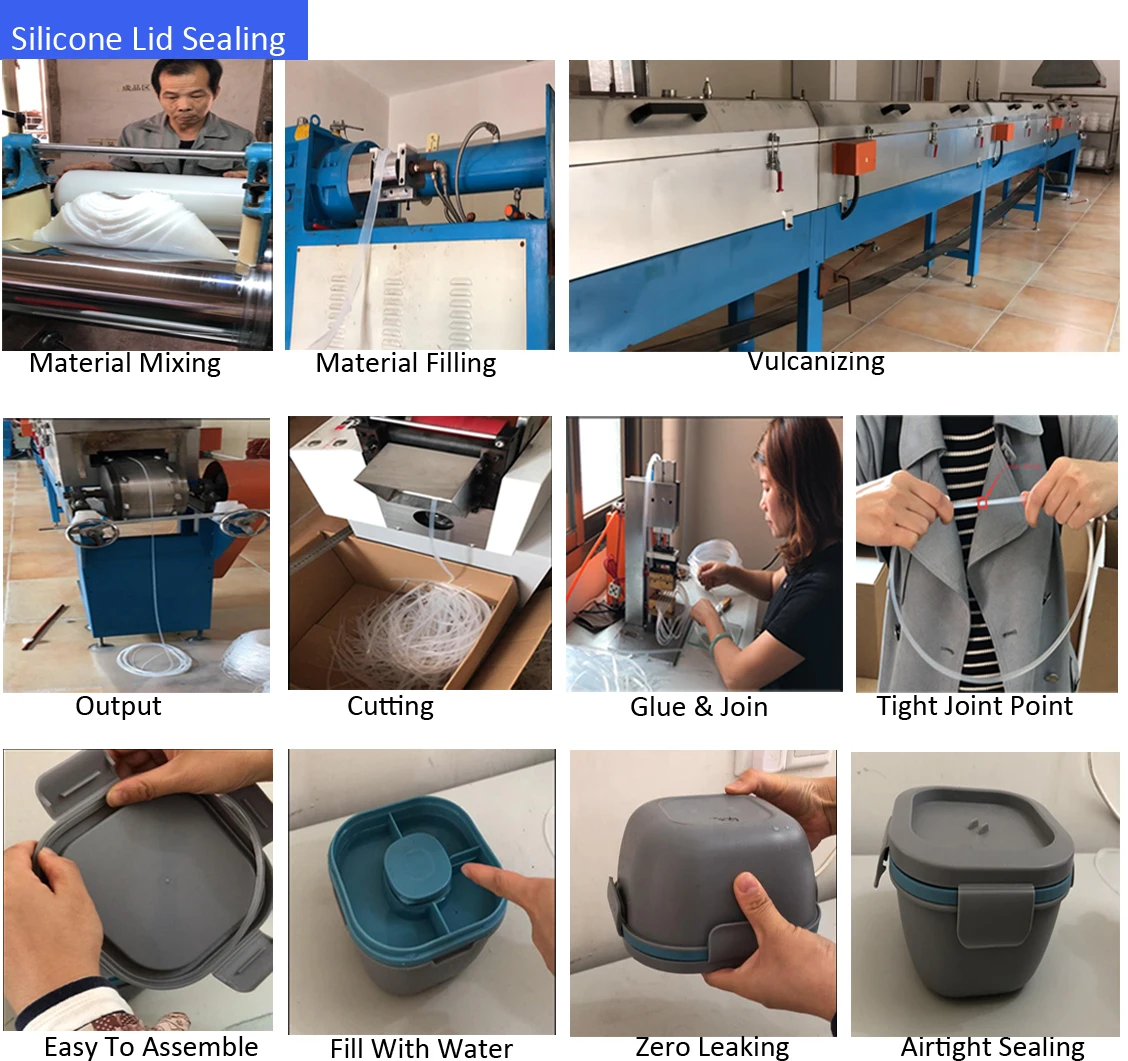 Silicone Lid Sealing

Material Mixing

Material Filling

Vulcanizing

Output

Cutting

Glue & Join

Tight Joint Point

Easy To Assemble

Fill With Water

Zero Leaking

Airtight Sealing