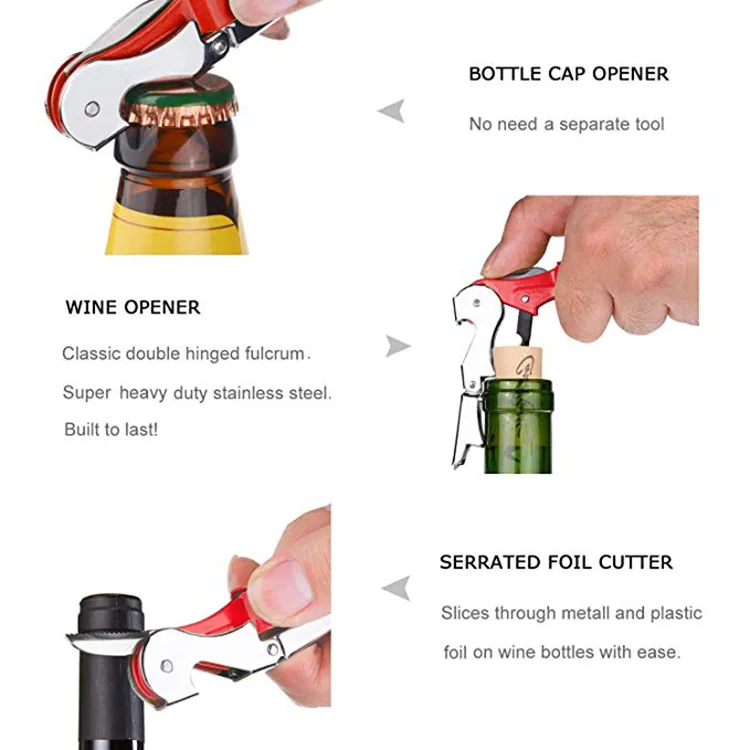 BOTTLE CAP OPENER

No need a separate tool

WINE OPENER

Classic double hinged fulcrum.

Super heavy duty stainless steel.

Built to last!

SERRATED FOIL CUTTER

Slices through metall and plastic foil on wine bottles with ease.