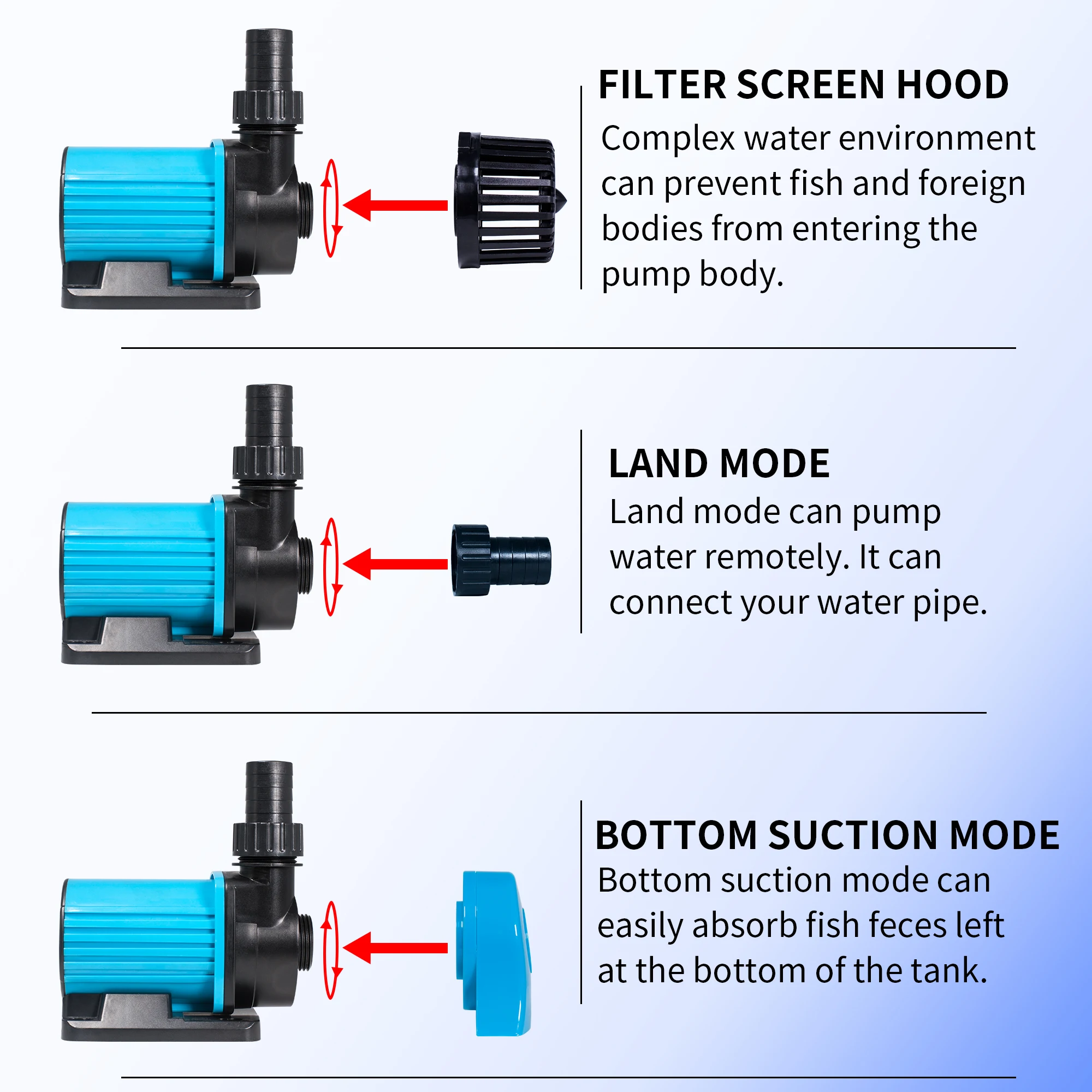 FILTER SCREEN HOOD

Complex water environment can prevent fish and foreign bodies from entering the pump body.

LAND MODE

Land mode can pump water remotely. It can connect your water pipe.

BOTTOM SUCTION MODE

Bottom suction mode can easily absorb fish feces left at the bottom of the tank.