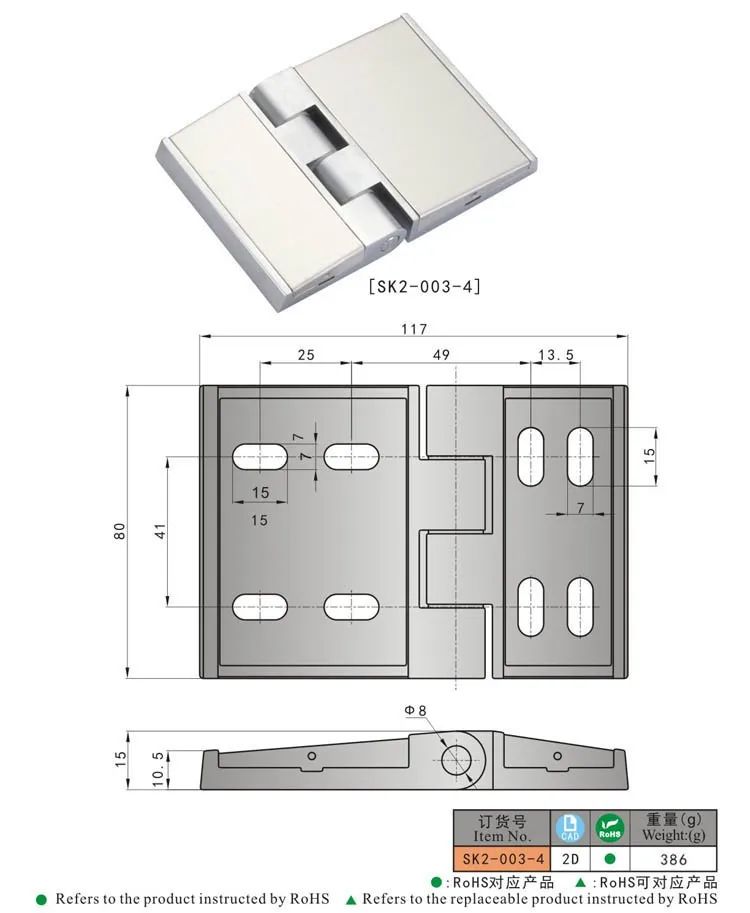 [SK2-003-4]

117

25

49

13.5

7

7

15

15

15

7

80

41

Φ8

15

10.5

| 订货号 Item No. | CAD | RoHS | 重量(g) Weight:(g) |
|---|---|---|---|
| SK2-003-4 | 2D | ● | 386 |

●:RoHS对应产品 ▲:RoHS可对应产品

● Refers to the product instructed by RoHS ▲ Refers to the replaceable product instructed by RoHS