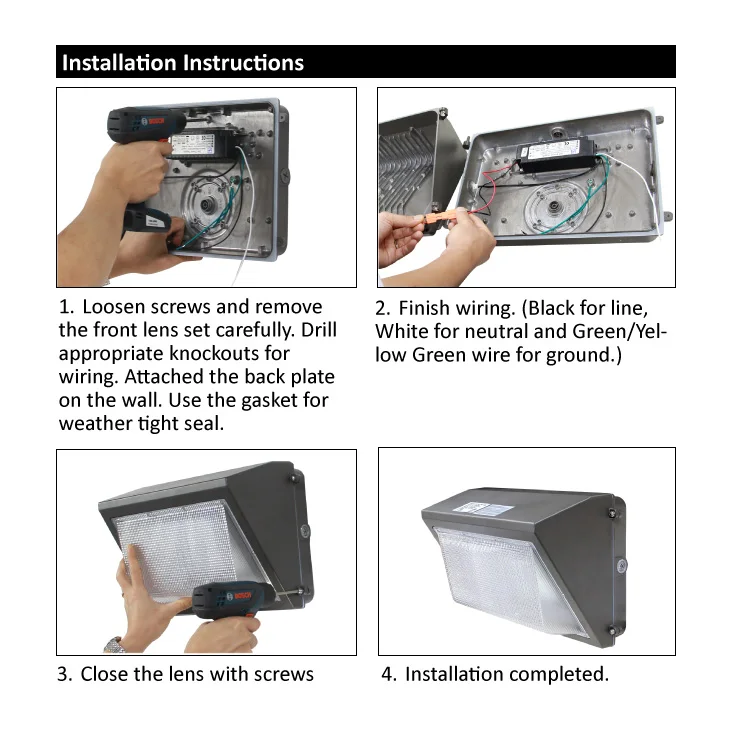 Installation Instructions

BOSCH

1. Loosen screws and remove the front lens set carefully. Drill appropriate knockouts for wiring. Attached the back plate on the wall. Use the gasket for weather tight seal.

2. Finish wiring. (Black for line, White for neutral and Green/Yellow Green wire for ground.)

BOSCH

3. Close the lens with screws

4. Installation completed.