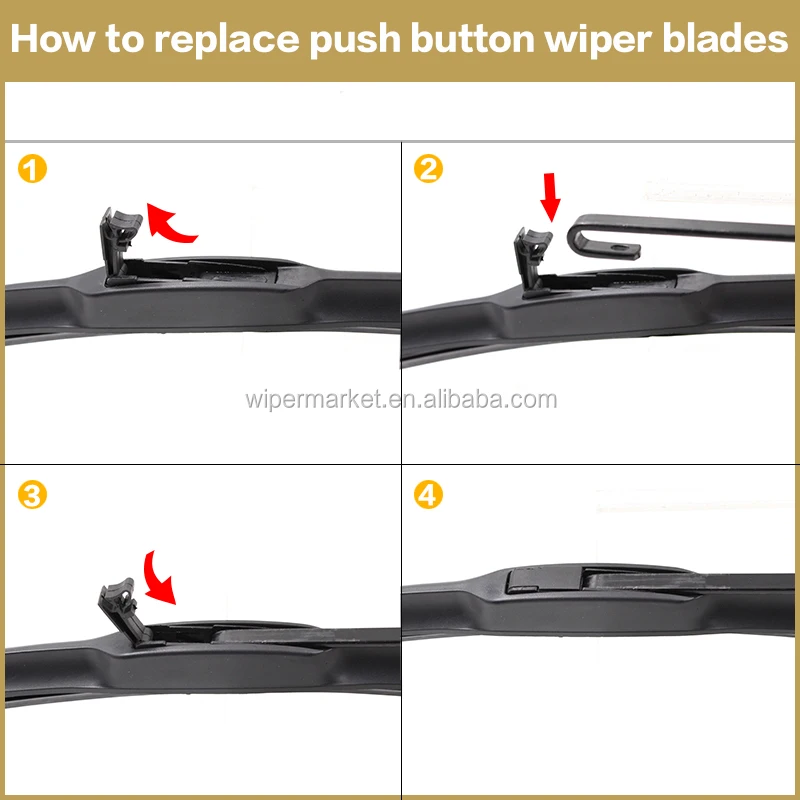 How to replace push button wiper blades

1

2

wipermarket.en.alibaba.com

3

4