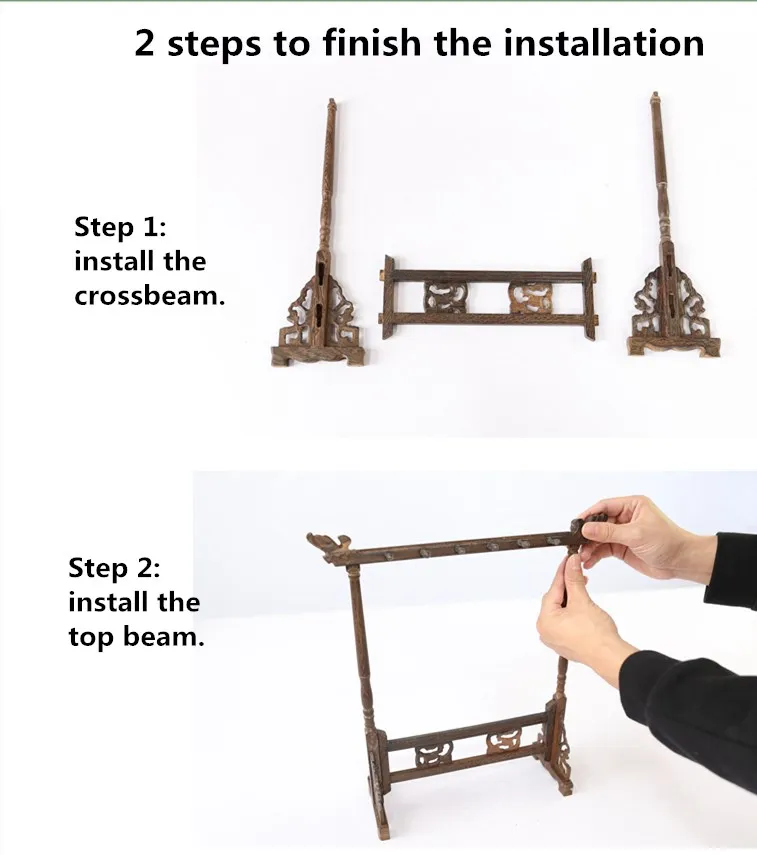 2 steps to finish the installation

Step 1:
install the
crossbeam.

Step 2:
install the
top beam.