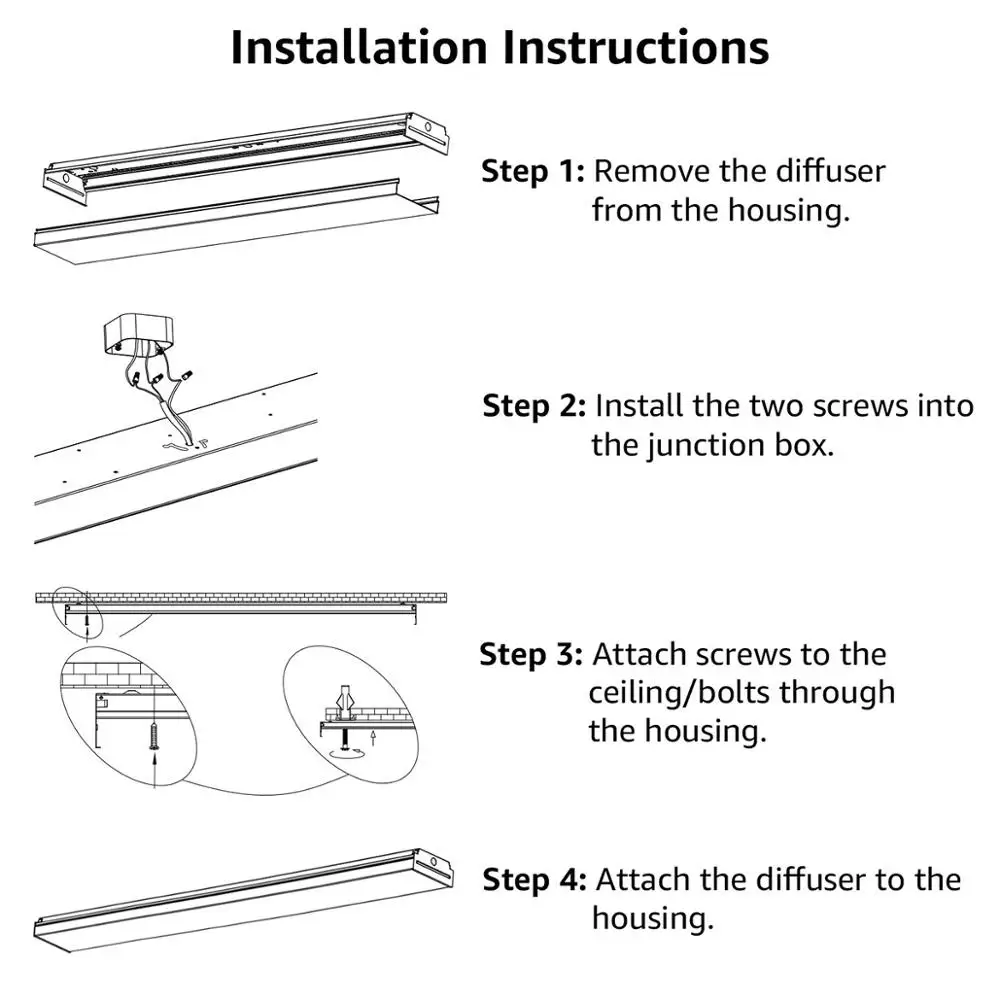 Installation Instructions

Step 1: Remove the diffuser from the housing.

Step 2: Install the two screws into the junction box.

Step 3: Attach screws to the ceiling/bolts through the housing.

Step 4: Attach the diffuser to the housing.