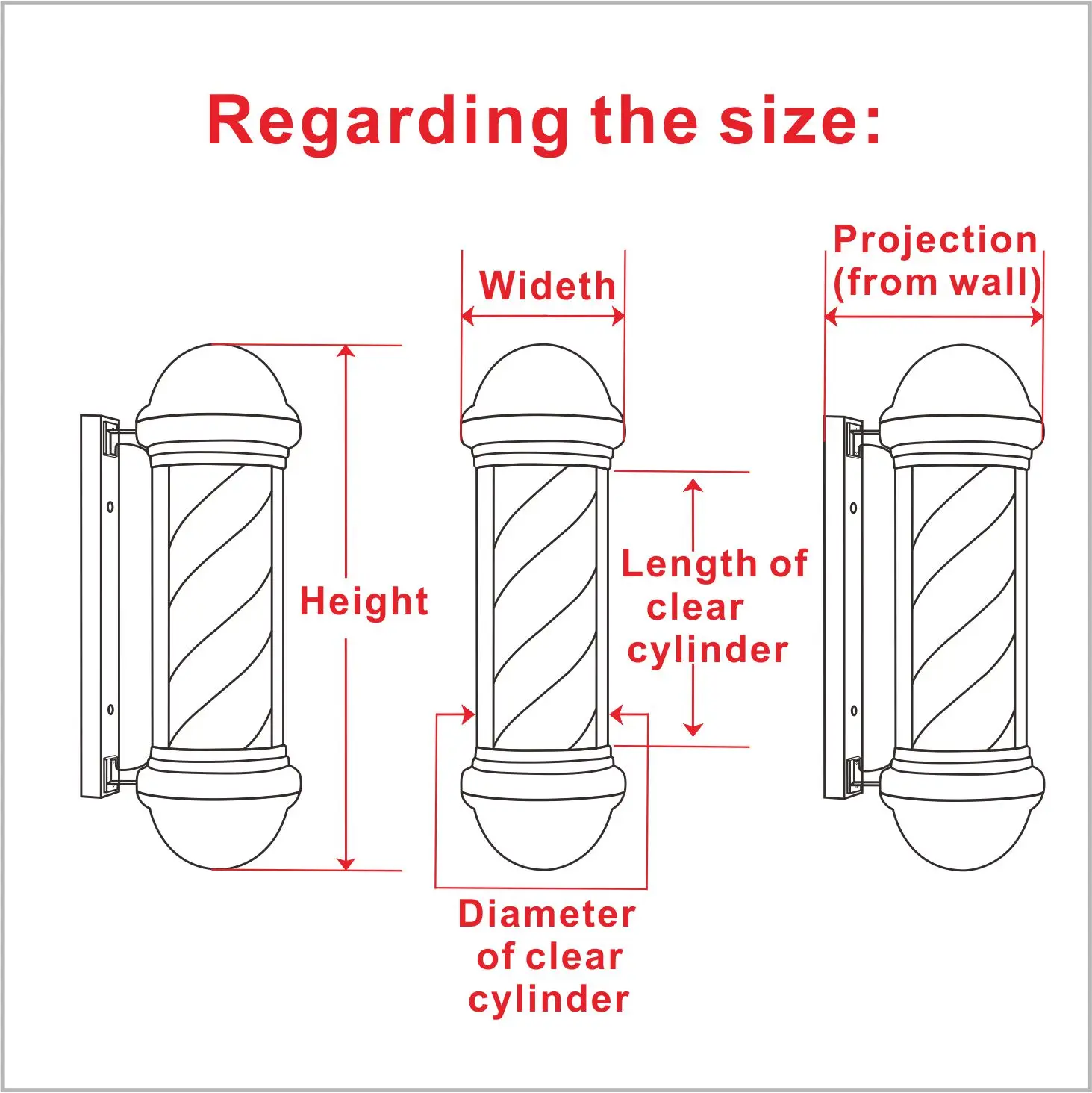 Regarding the size:

Wideth

Projection (from wall)

Height

Length of clear cylinder

Diameter of clear cylinder