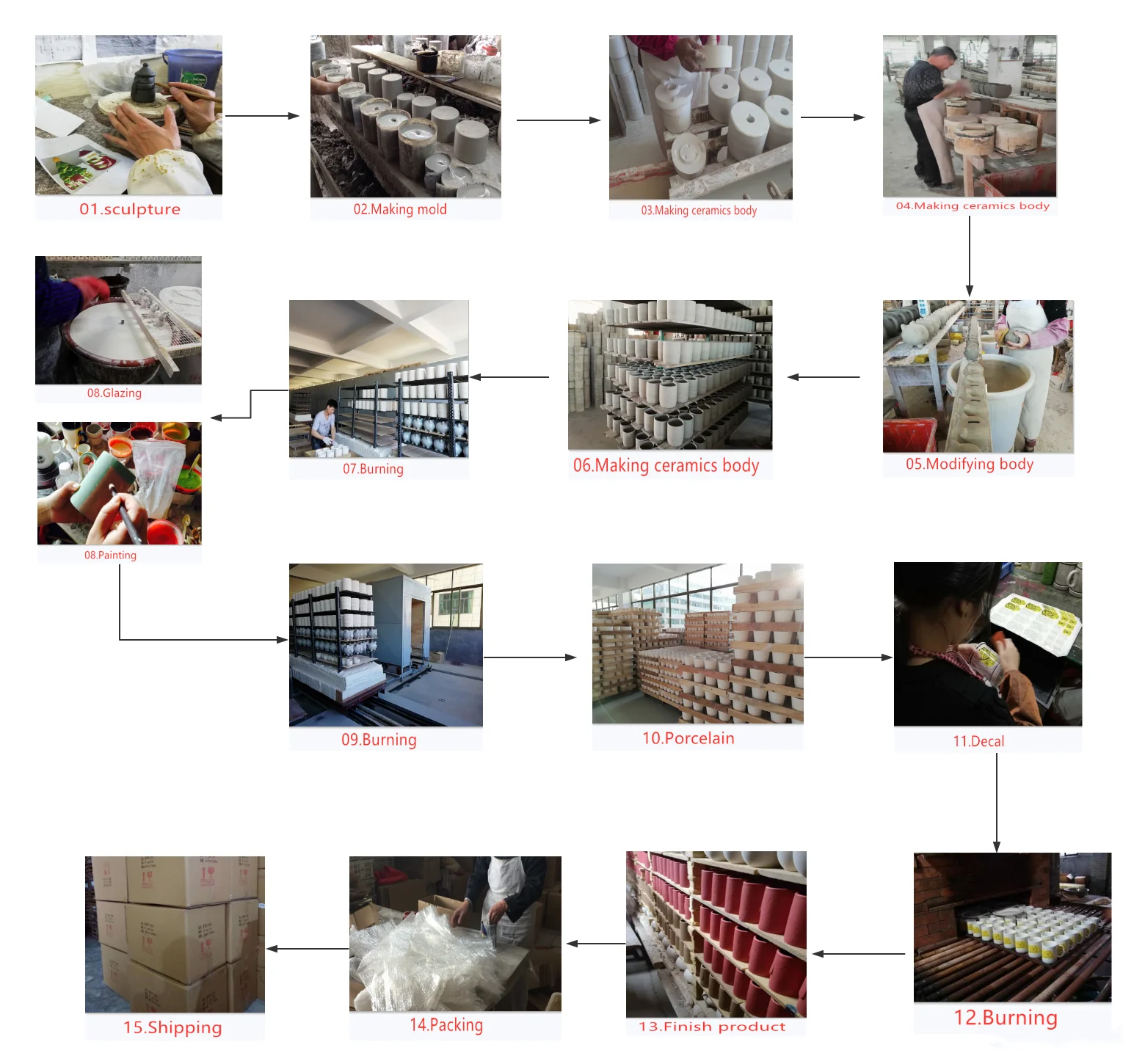 01.sculpture

02.Making mold

03.Making ceramics body

04.Making ceramics body

05.Modifying body

06.Making ceramics body

07.Burning

08.Glazing

08.Painting

09.Burning

10.Porcelain

11.Decal

12.Burning

13.Finish product

14.Packing

15.Shipping