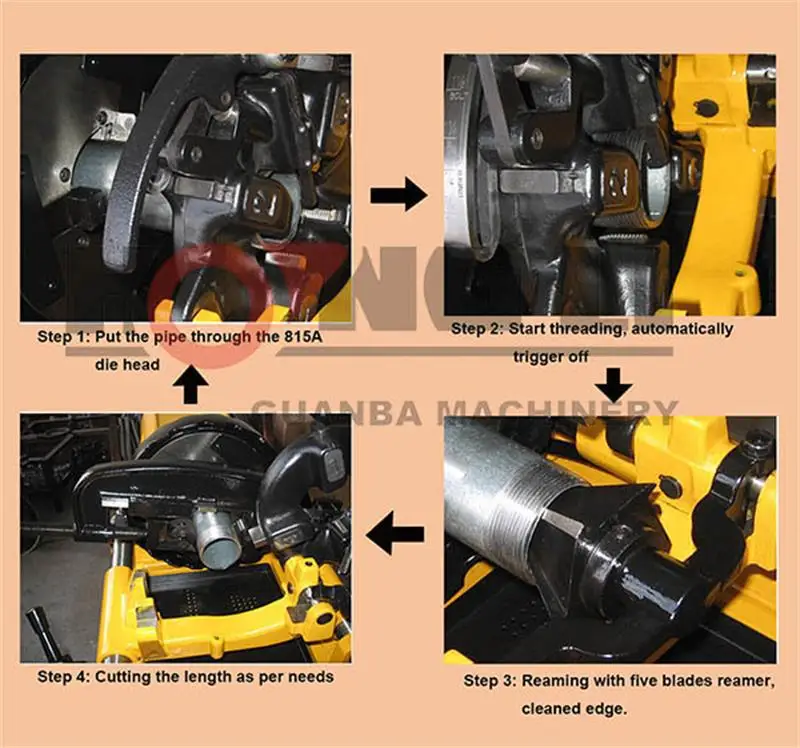 Step 1: Put the pipe through the 815A die head

Step 2: Start threading, automatically trigger off

GUANBA MACHINERY

Step 4: Cutting the length as per needs

Step 3: Reaming with five blades reamer, cleaned edge.