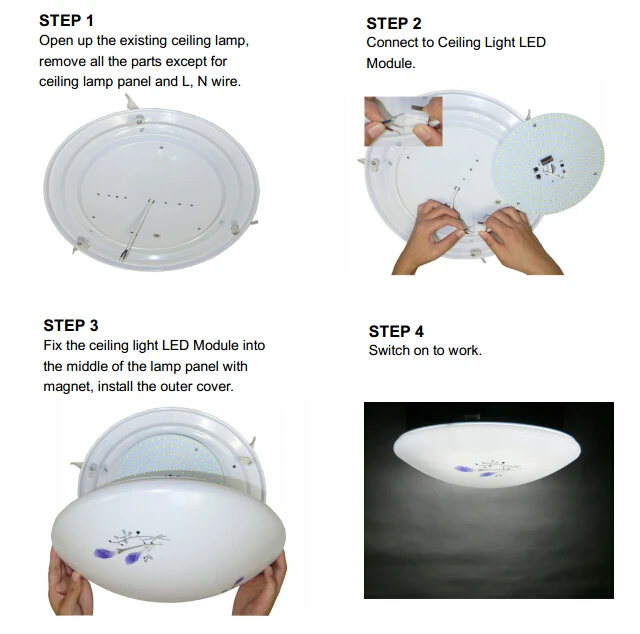 STEP 1
Open up the existing ceiling lamp, remove all the parts except for ceiling lamp panel and L, N wire.

STEP 2
Connect to Ceiling Light LED Module.

STEP 3
Fix the ceiling light LED Module into the middle of the lamp panel with magnet, install the outer cover.

STEP 4
Switch on to work.