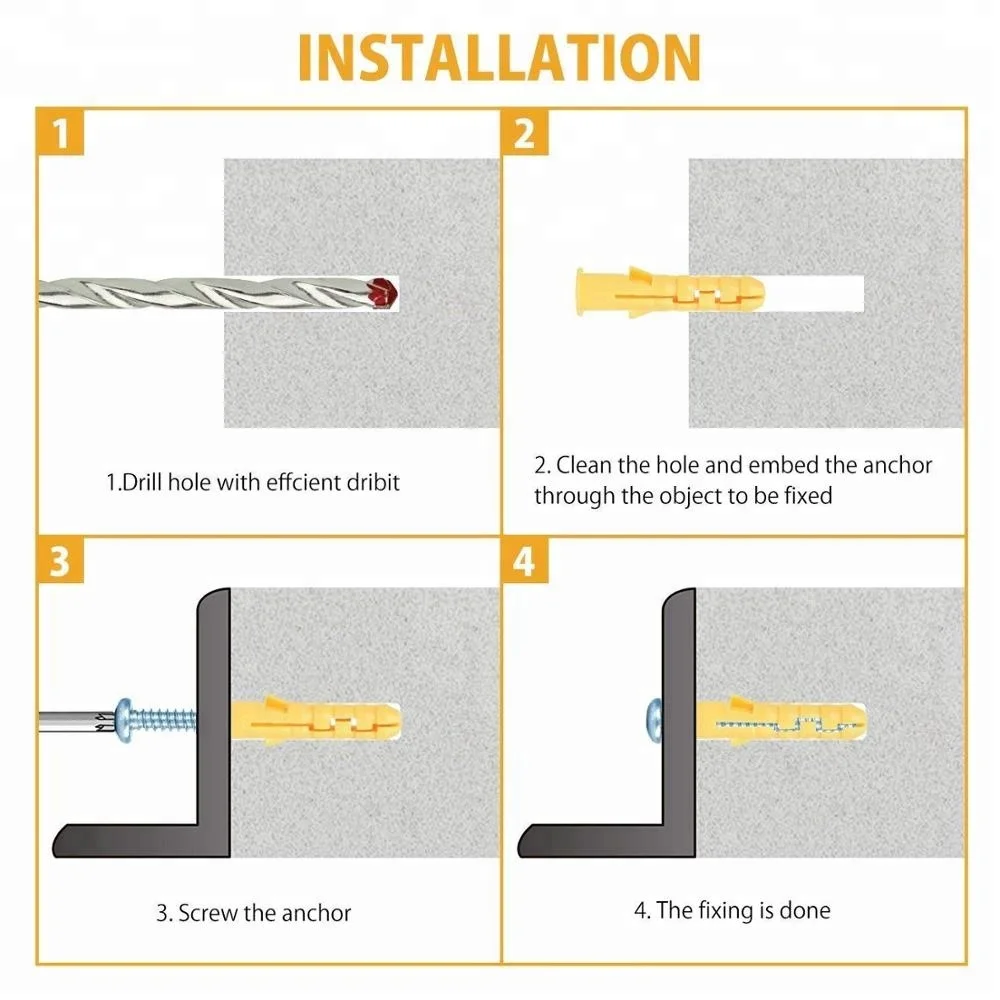 INSTALLATION

1

1.Drill hole with effcient dribit

2

2. Clean the hole and embed the anchor through the object to be fixed

3

3. Screw the anchor

4

4. The fixing is done