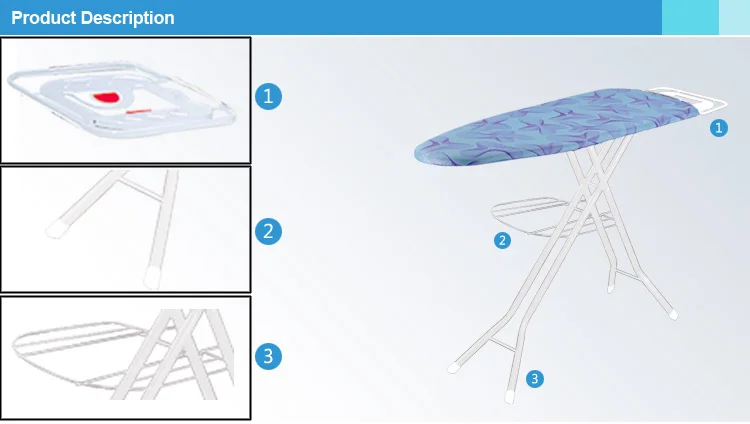 Product Description

1

2

3

1

2

3