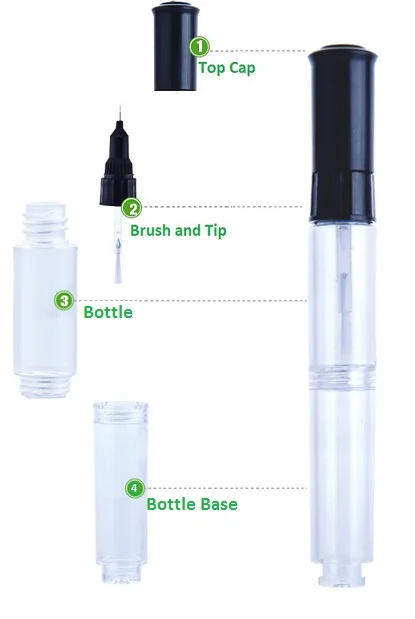 1 Top Cap

2 Brush and Tip

3 Bottle

4 Bottle Base