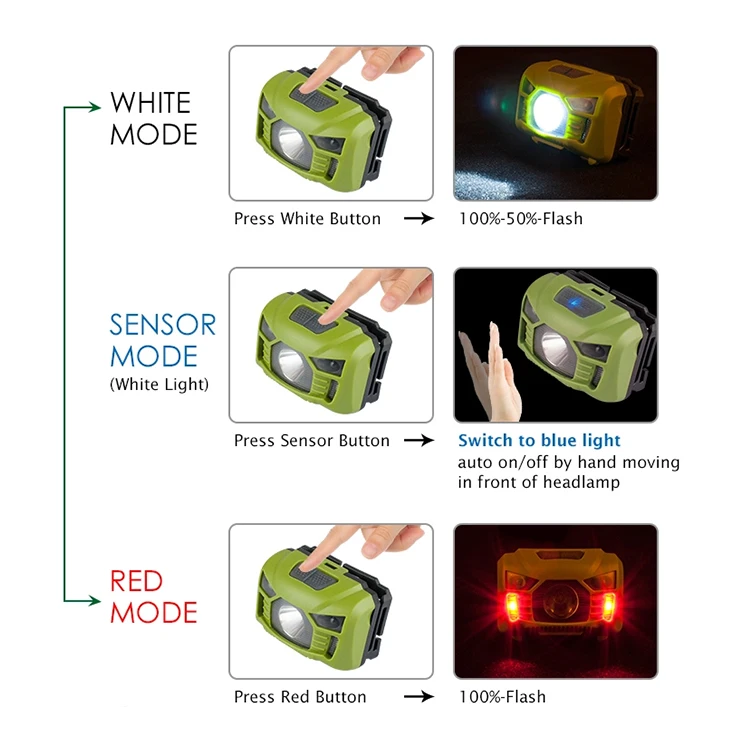 WHITE MODE

Press White Button → 100%-50%-Flash

SENSOR MODE
(White Light)

Press Sensor Button → Switch to blue light
auto on/off by hand moving in front of headlamp

RED MODE

Press Red Button → 100%-Flash