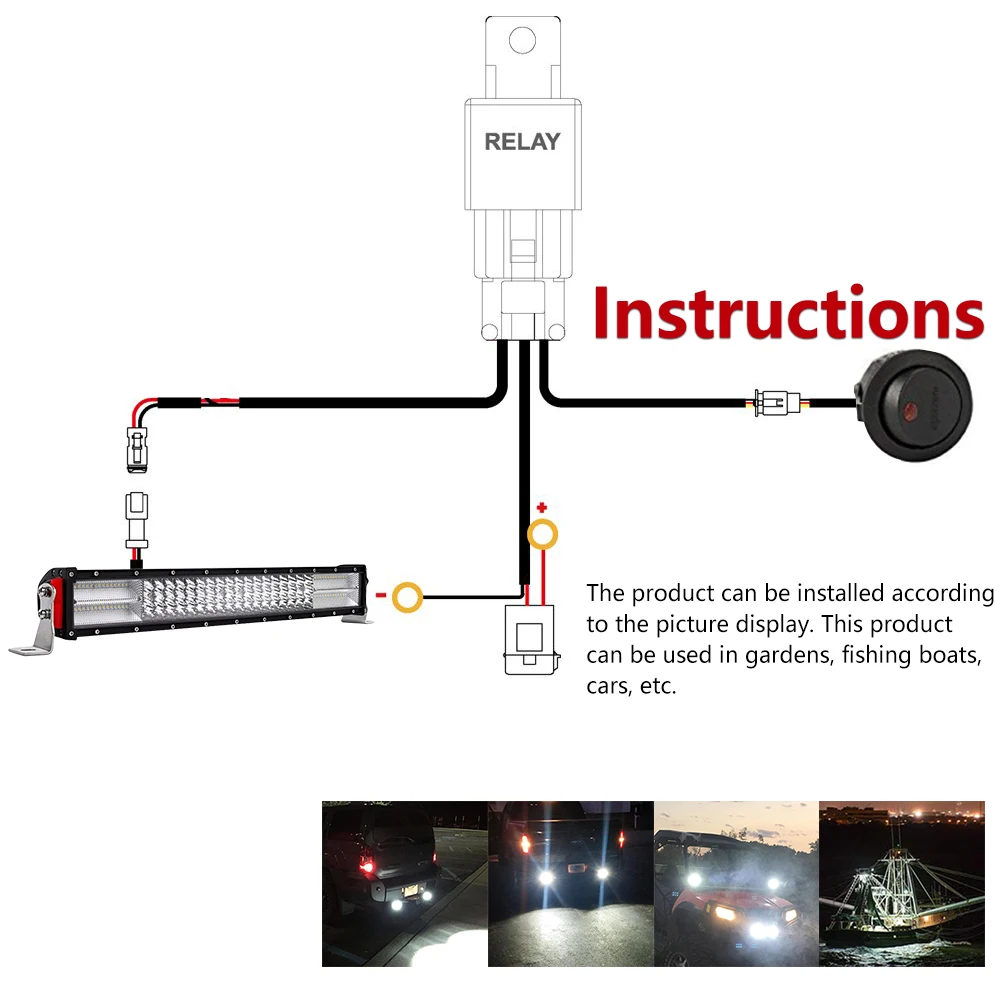 RELAY

Instructions

+

-

The product can be installed according to the picture display. This product can be used in gardens, fishing boats, cars, etc.