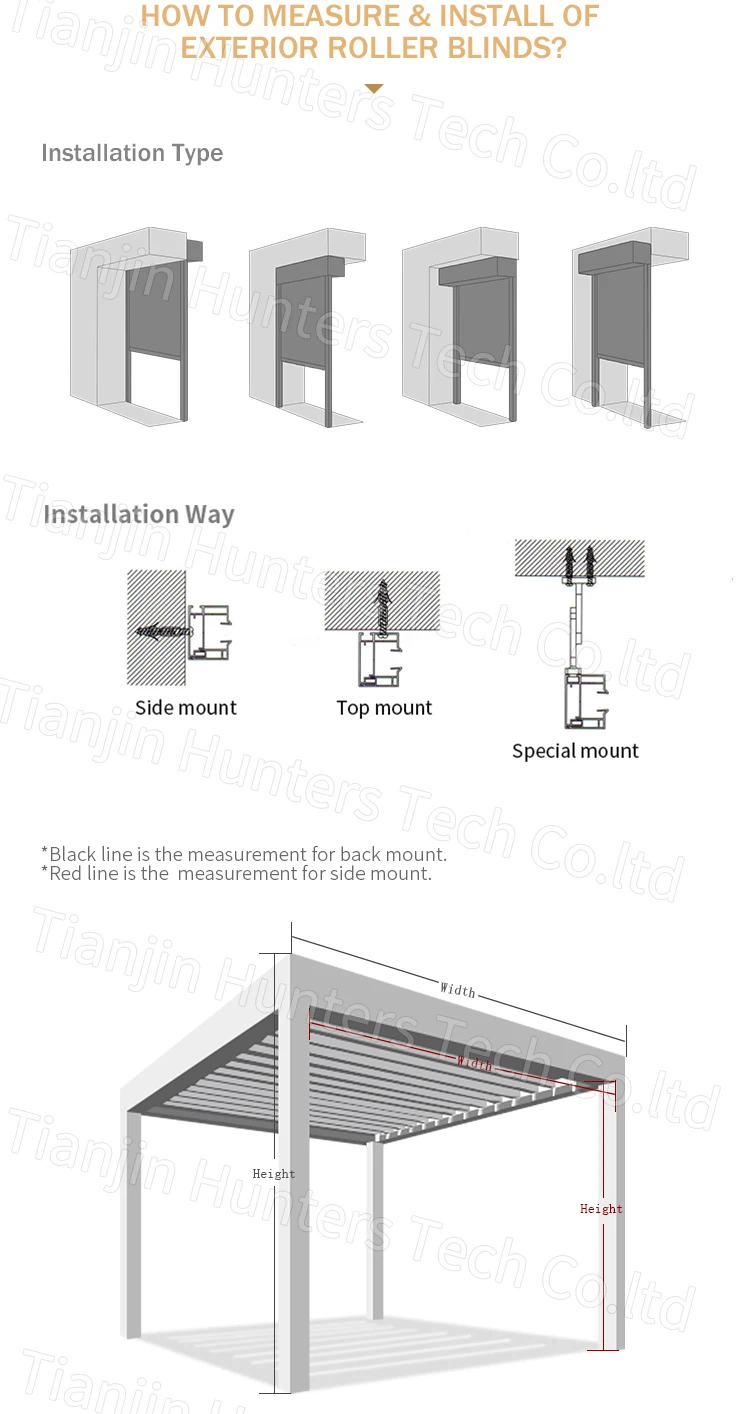 HOW TO MEASURE & INSTALL OF EXTERIOR ROLLER BLINDS?

Installation Type

Installation Way

Side mount

Top mount

Special mount

*Black line is the measurement for back mount.
*Red line is the measurement for side mount.

Width

Width

Height

Height

Tianjin Hunters Tech Co.ltd