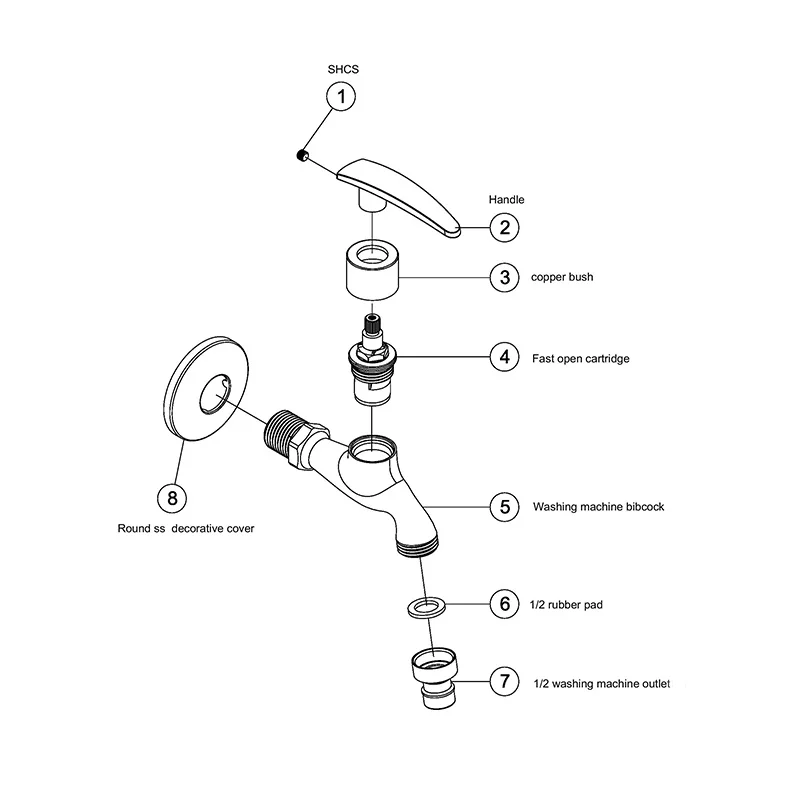 SHCS
1

Handle
2

3 copper bush

4 Fast open cartridge

8
Round ss decorative cover

5 Washing machine bibcock

6 1/2 rubber pad

7 1/2 washing machine outlet