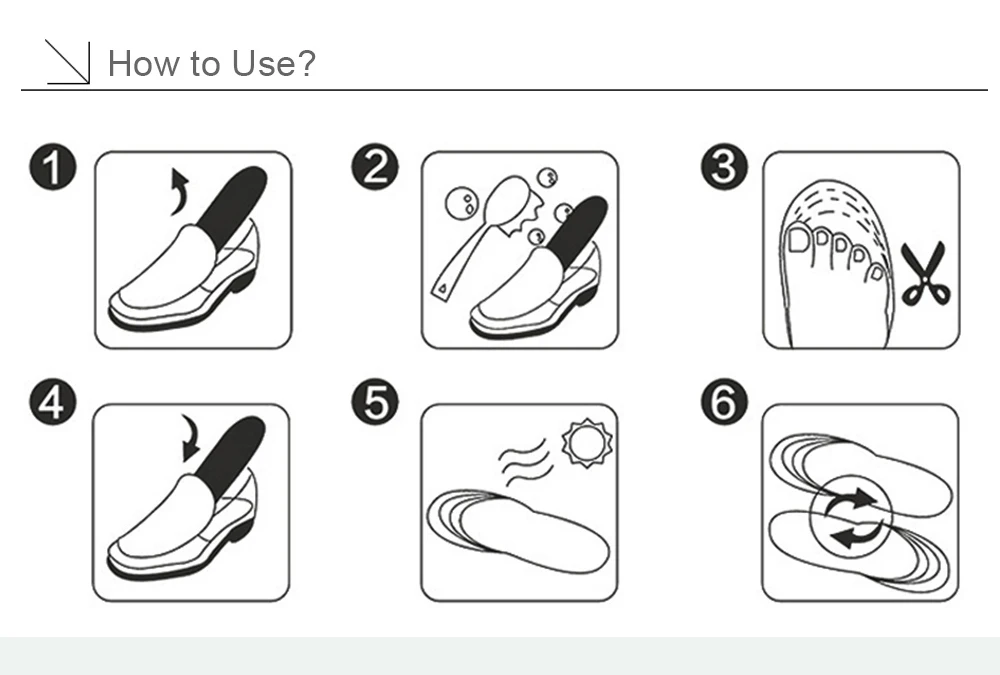 How to Use?

1

2

3

4

5

6