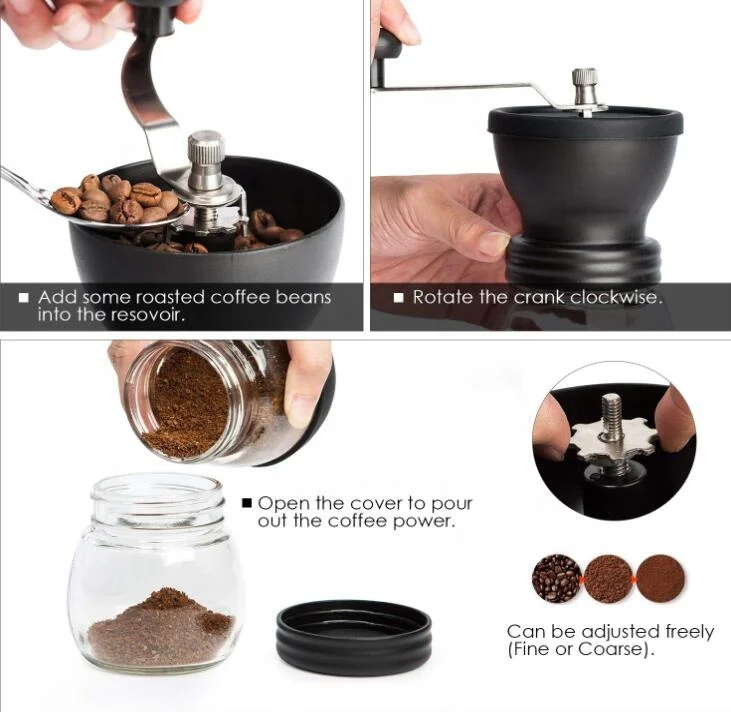 ■ Add some roasted coffee beans into the resovoir.

■ Rotate the crank clockwise.

■ Open the cover to pour out the coffee power.

Can be adjusted freely (Fine or Coarse).