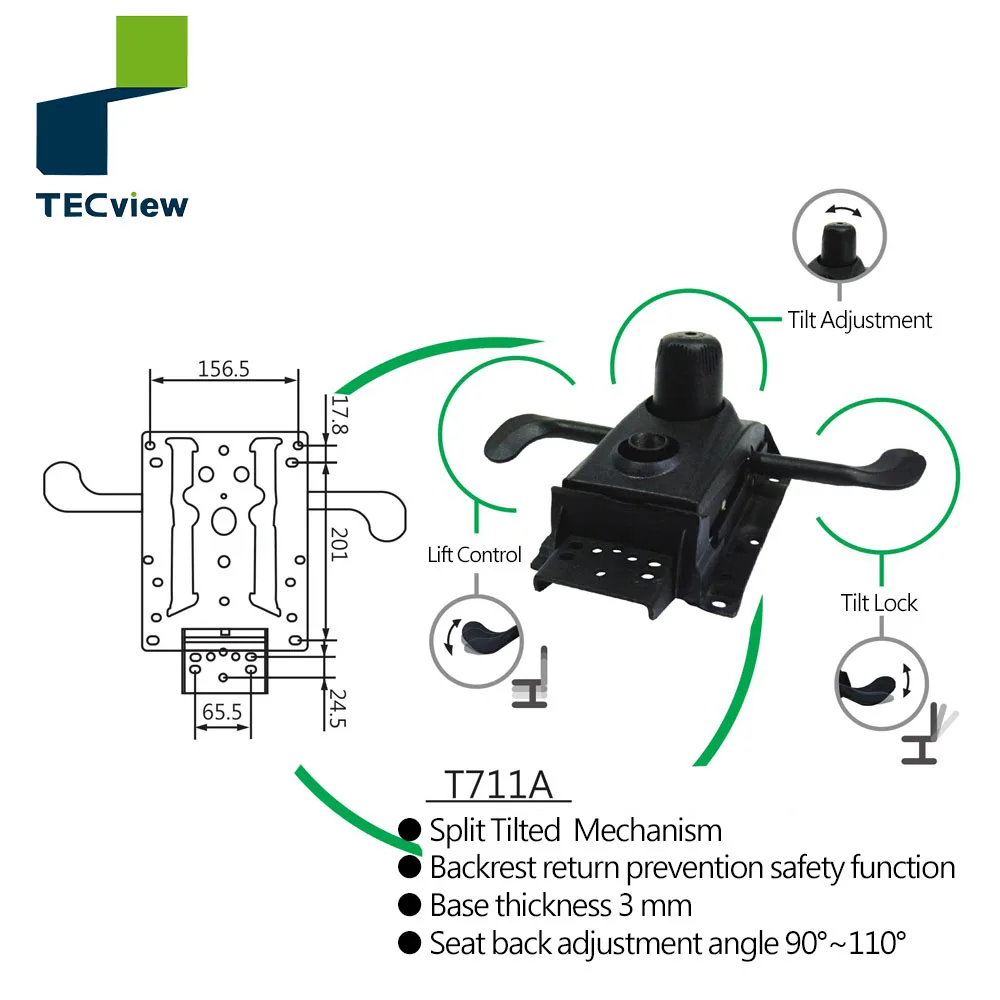 TECview

156.5
17.8
201
24.5
65.5

Tilt Adjustment
Lift Control
Tilt Lock

T711A
● Split Tilted Mechanism
● Backrest return prevention safety function
● Base thickness 3 mm
● Seat back adjustment angle 90°~110°