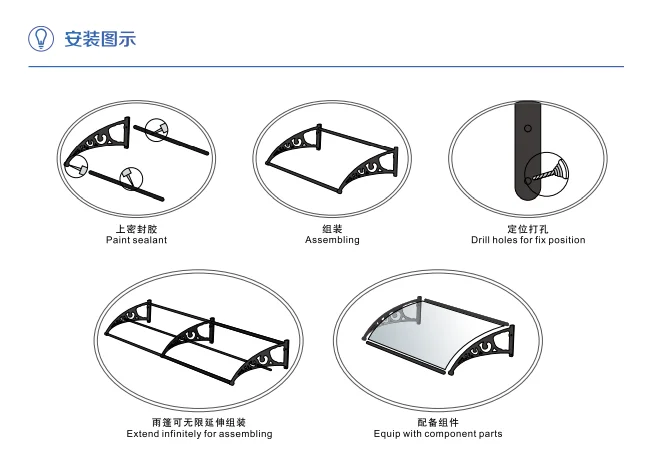 安装图示

上密封胶
Paint sealant

组装
Assembling

定位打孔
Drill holes for fix position

雨篷可无限延伸组装
Extend infinitely for assembling

配备组件
Equip with component parts