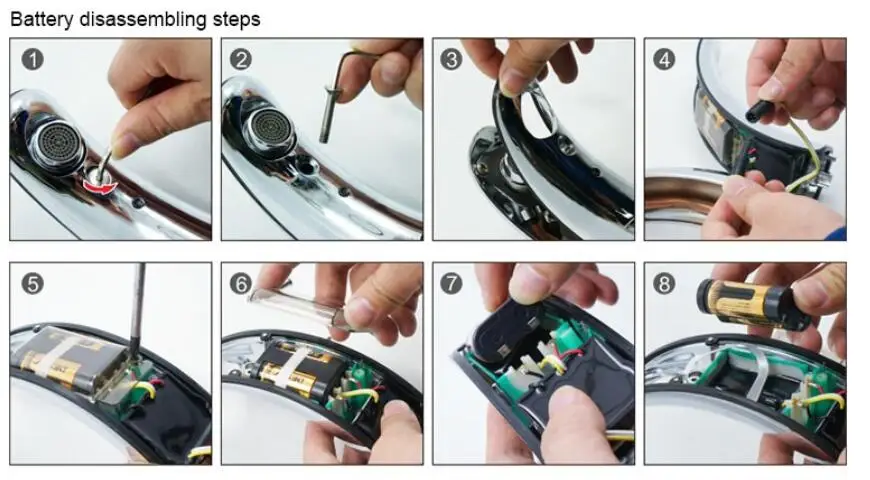 Battery disassembling steps

1

2

3

4

5

6

7

8