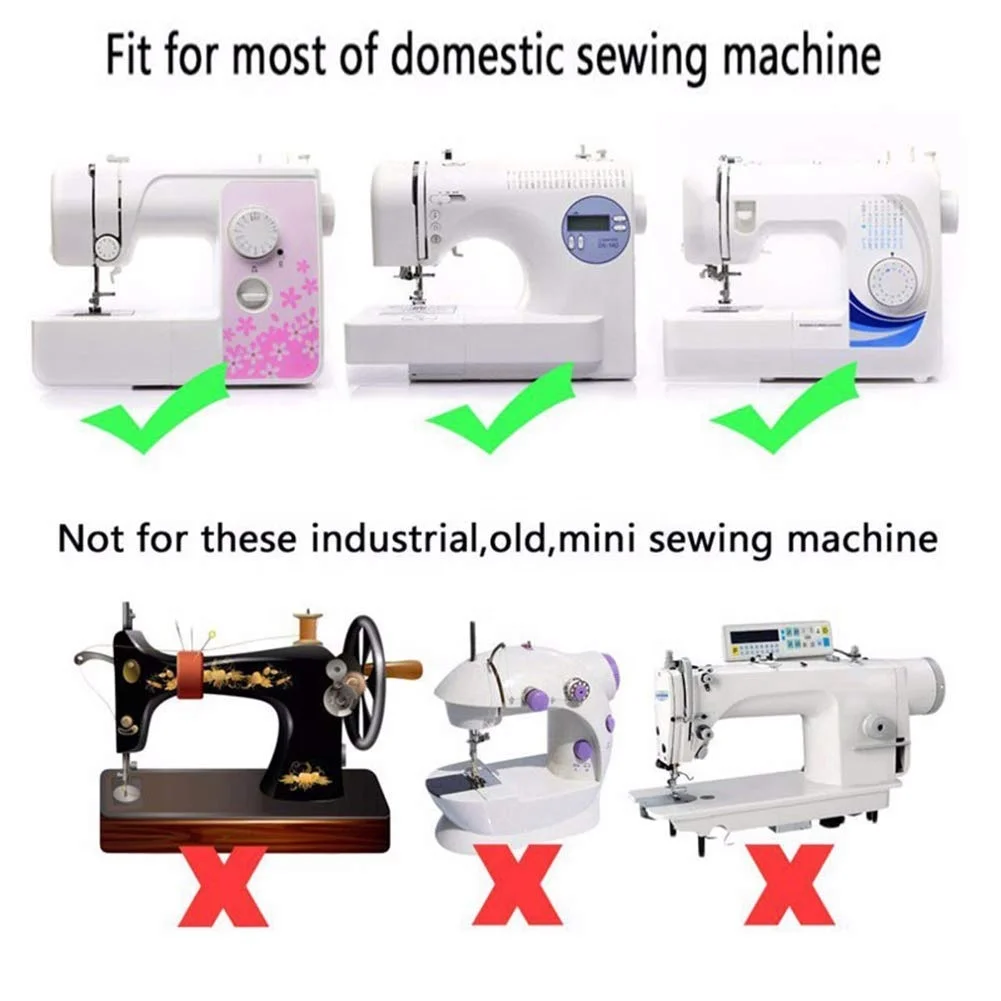 Fit for most of domestic sewing machine

Not for these industrial,old,mini sewing machine