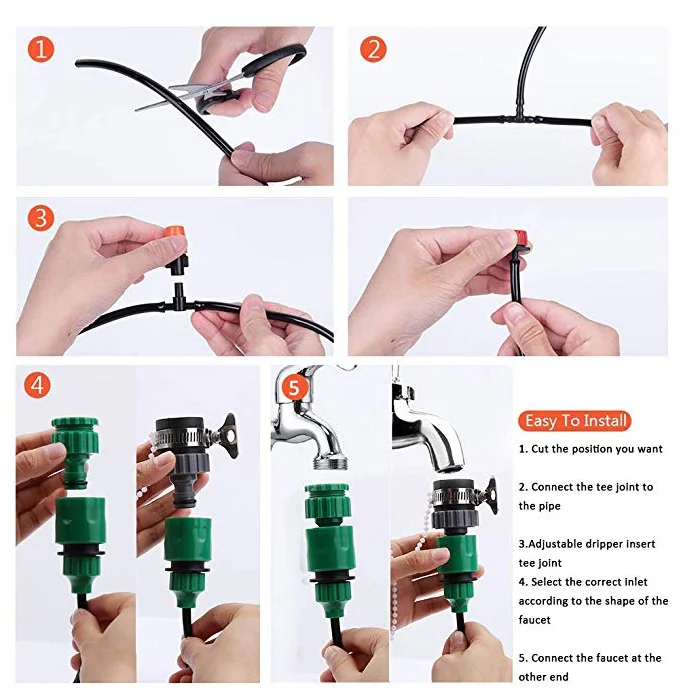 1

2

3

4

5

Easy To Install

1. Cut the position you want

2. Connect the tee joint to the pipe

3.Adjustable dripper insert tee joint

4. Select the correct inlet according to the shape of the faucet

5. Connect the faucet at the other end