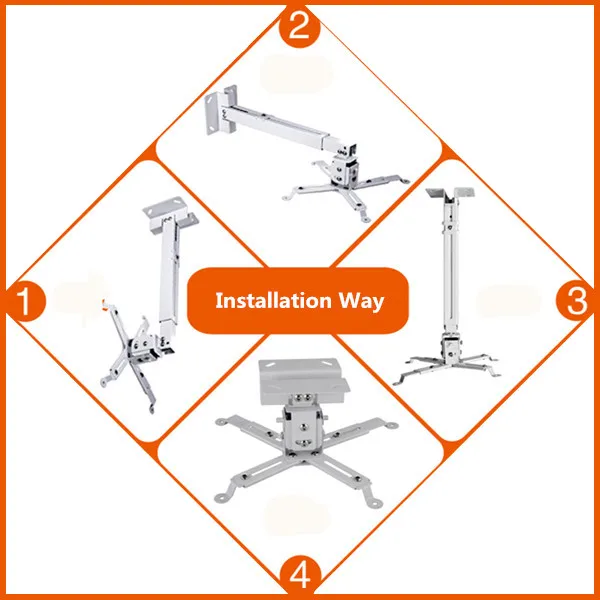 2

1

Installation Way

3

4