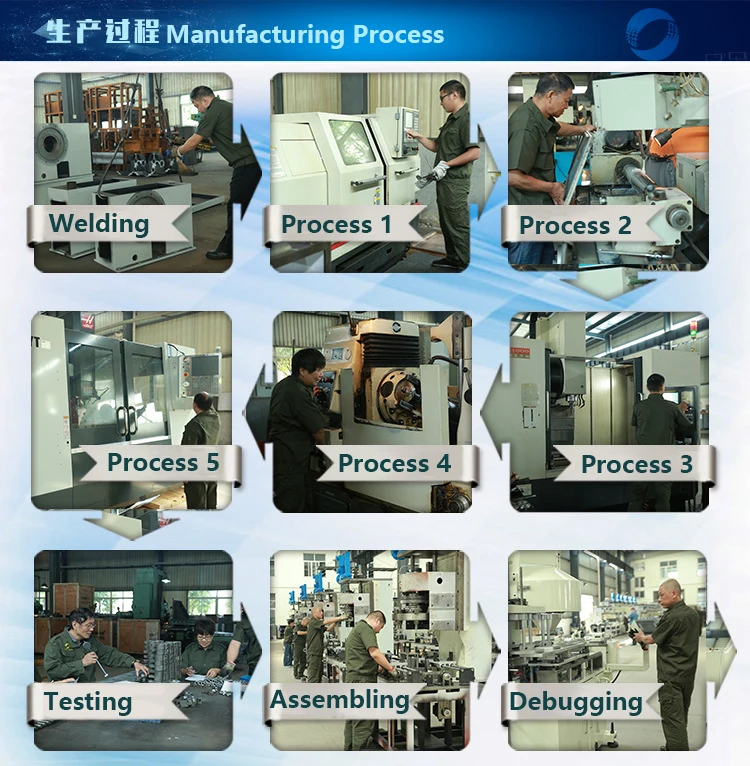 生产过程 Manufacturing Process

Welding

Process 1

Process 2

Process 5

Process 4

Process 3

Testing

Assembling

Debugging