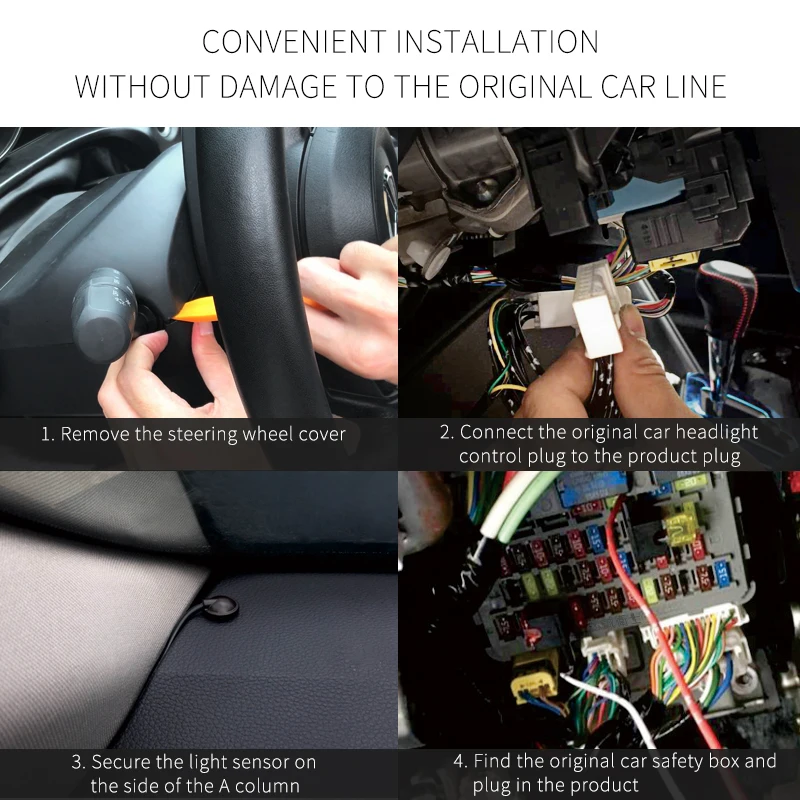 CONVENIENT INSTALLATION
WITHOUT DAMAGE TO THE ORIGINAL CAR LINE

1. Remove the steering wheel cover

2. Connect the original car headlight control plug to the product plug

3. Secure the light sensor on the side of the A column

4. Find the original car safety box and plug in the product