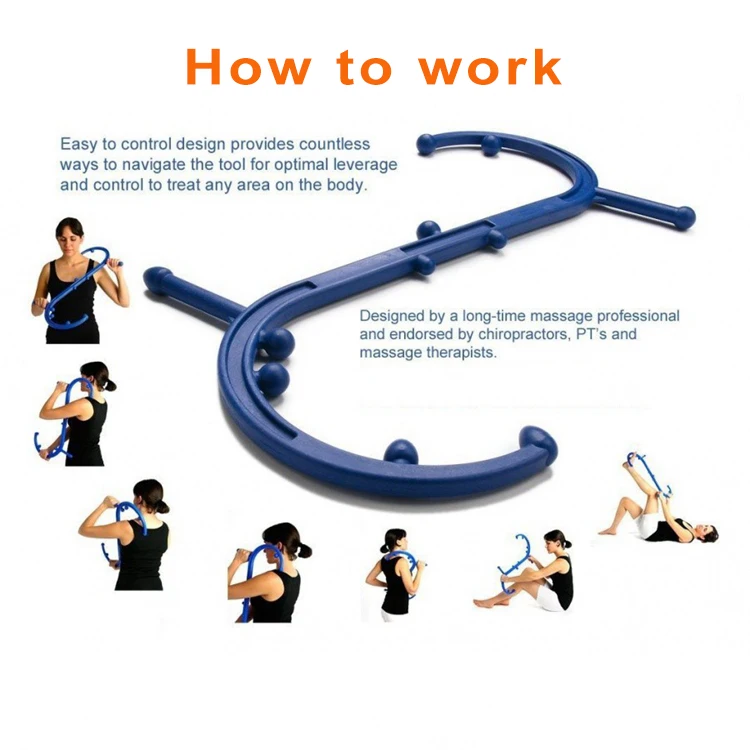 How to work

Easy to control design provides countless ways to navigate the tool for optimal leverage and control to treat any area on the body.

Designed by a long-time massage professional and endorsed by chiropractors, PT's and massage therapists.