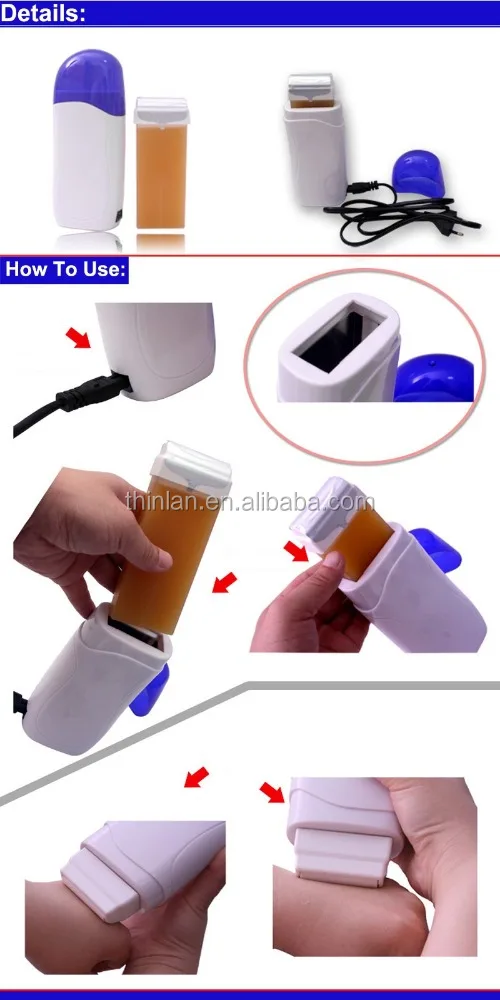 Details:

How To Use:

thinlan.en.alibaba.com