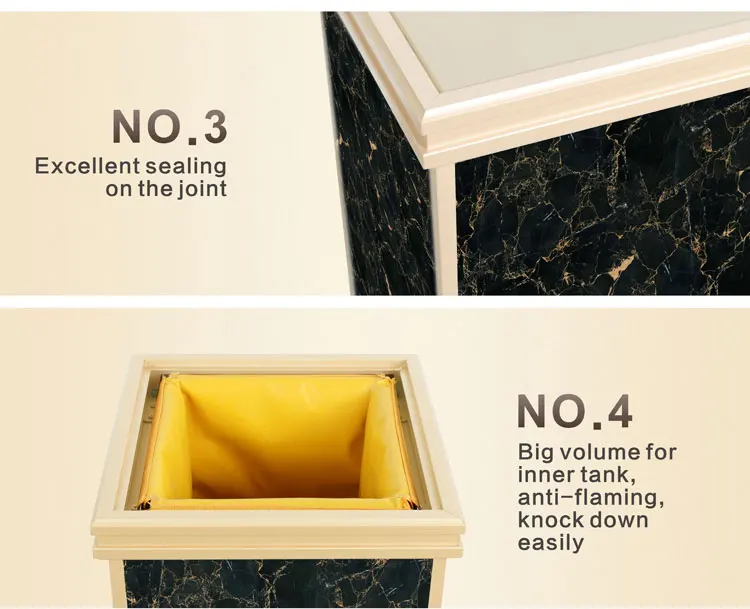 NO.3
Excellent sealing on the joint

NO.4
Big volume for inner tank, anti-flaming, knock down easily