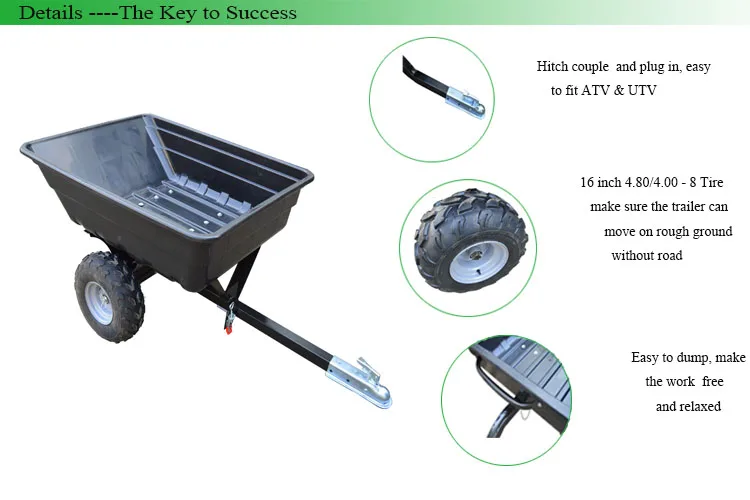 Details ----The Key to Success

Hitch couple and plug in, easy to fit ATV & UTV

16 inch 4.80/4.00 - 8 Tire make sure the trailer can move on rough ground without road

Easy to dump, make the work free and relaxed